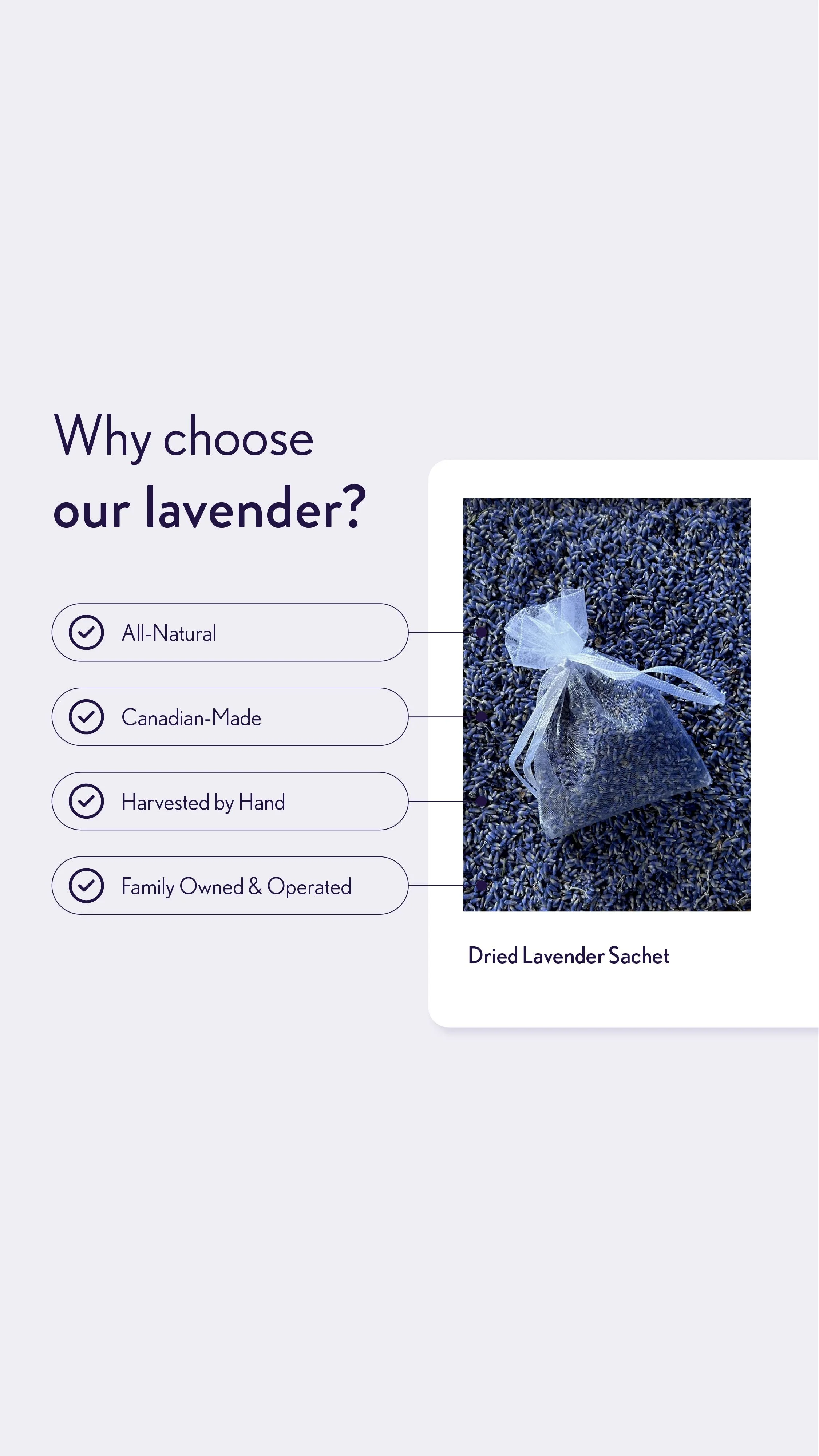 Why choose
our lavender?

All-Natural

Canadian-Made

Harvested by Hand

Family Owned & Operated

Dried Lavender Sachet