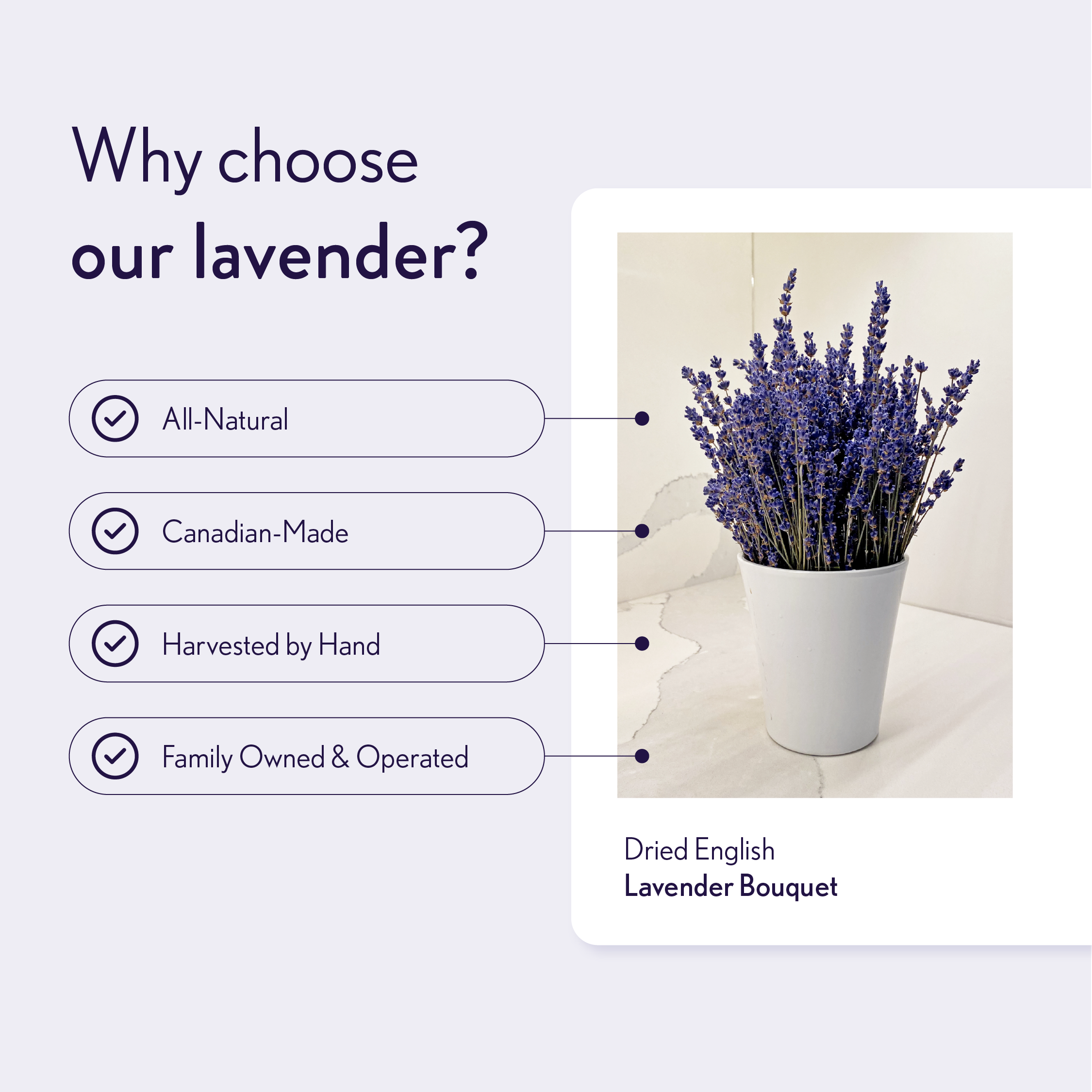 Why choose
our lavender?

All-Natural

Canadian-Made

Harvested by Hand

Family Owned & Operated

Dried English
Lavender Bouquet