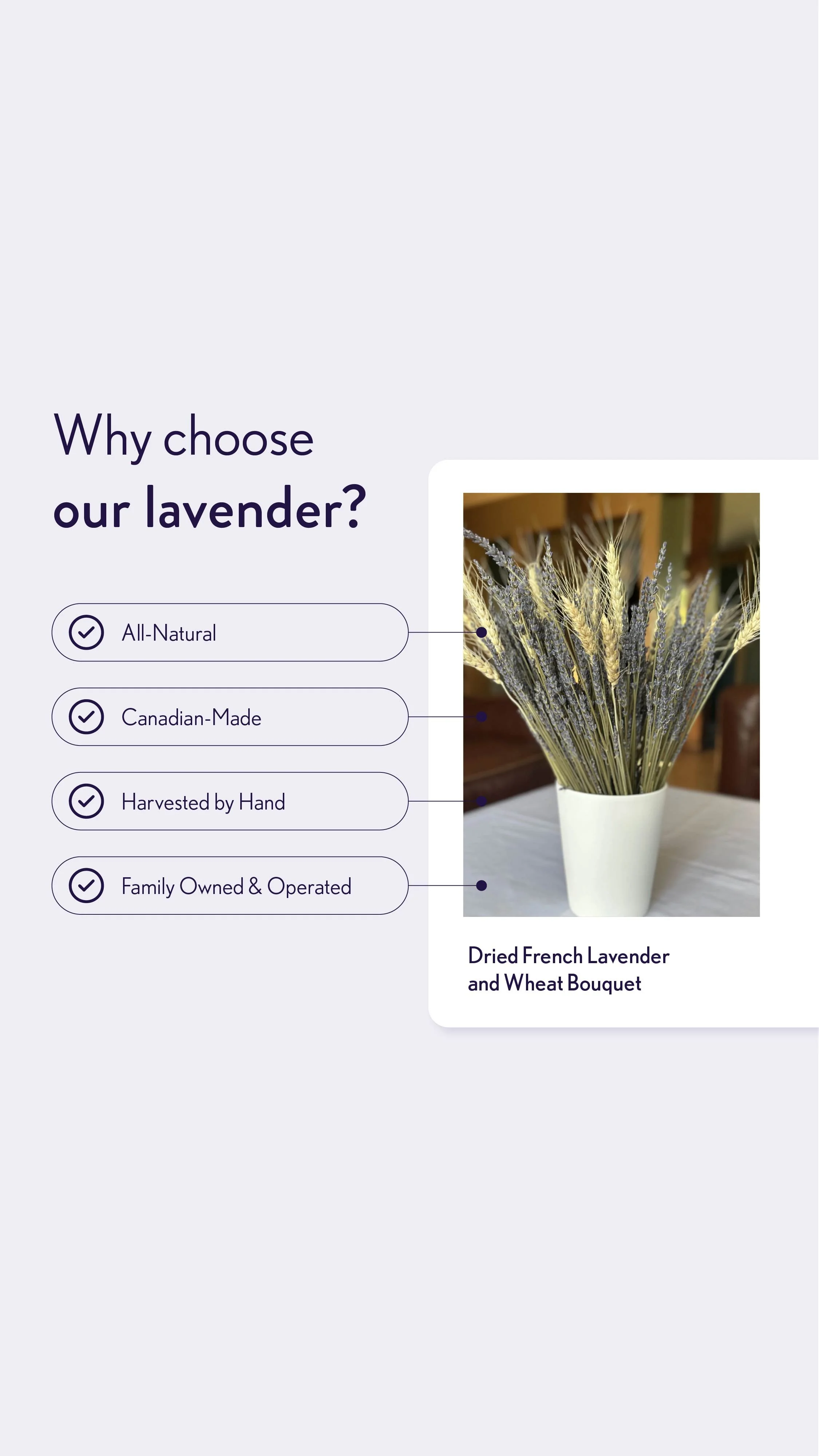 Why choose
our lavender?

All-Natural

Canadian-Made

Harvested by Hand

Family Owned & Operated

Dried French Lavender and Wheat Bouquet