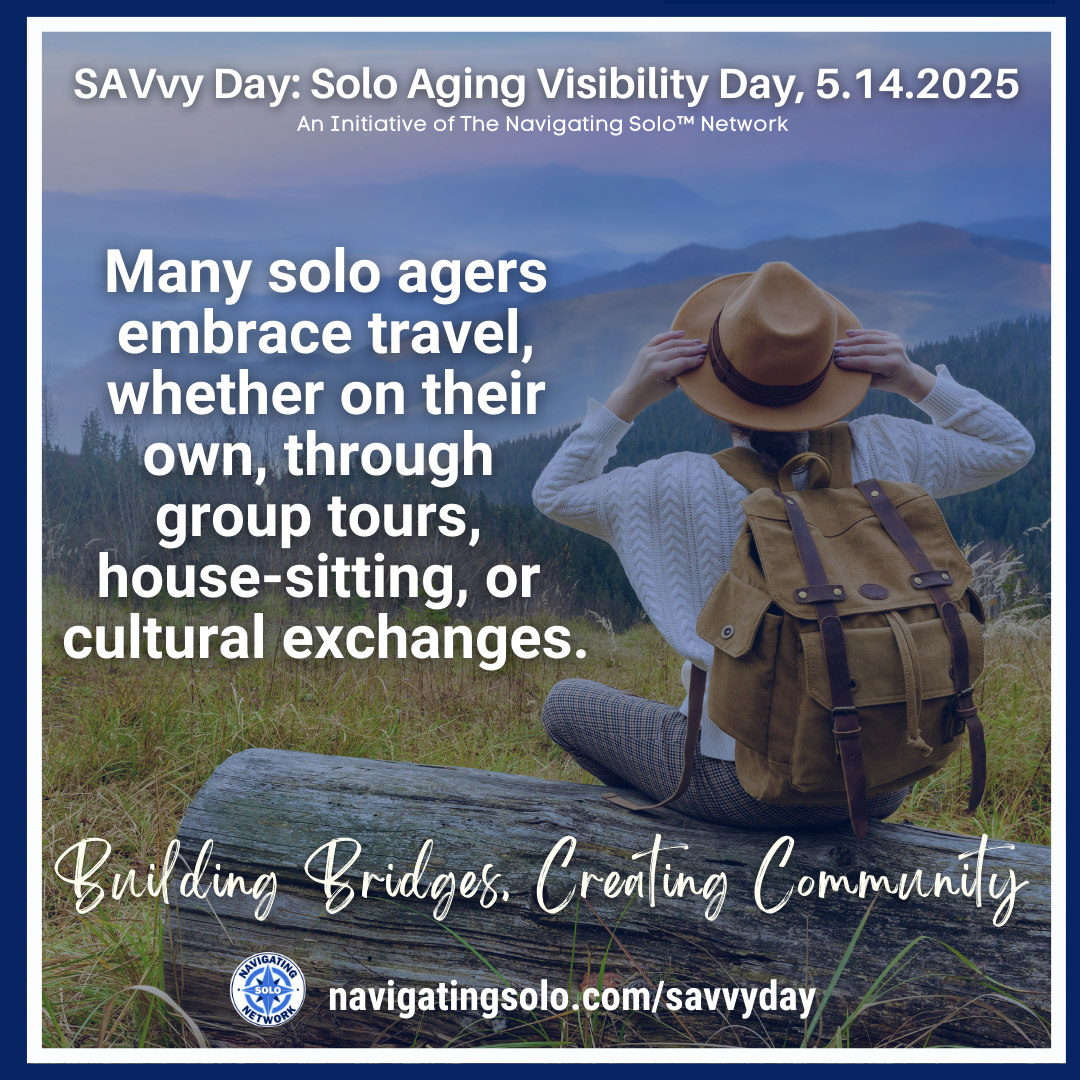 SAVvy Day: Solo Aging Visibility Day, 5.14.2025
An Initiative of The Navigating Solo™ Network

Many solo agers embrace travel, whether on their own, through group tours, house-sitting, or cultural exchanges.

Building Bridges. Creating Community

NAVIGATING SOLO NETWORK

navigatingsolo.com/savvyday