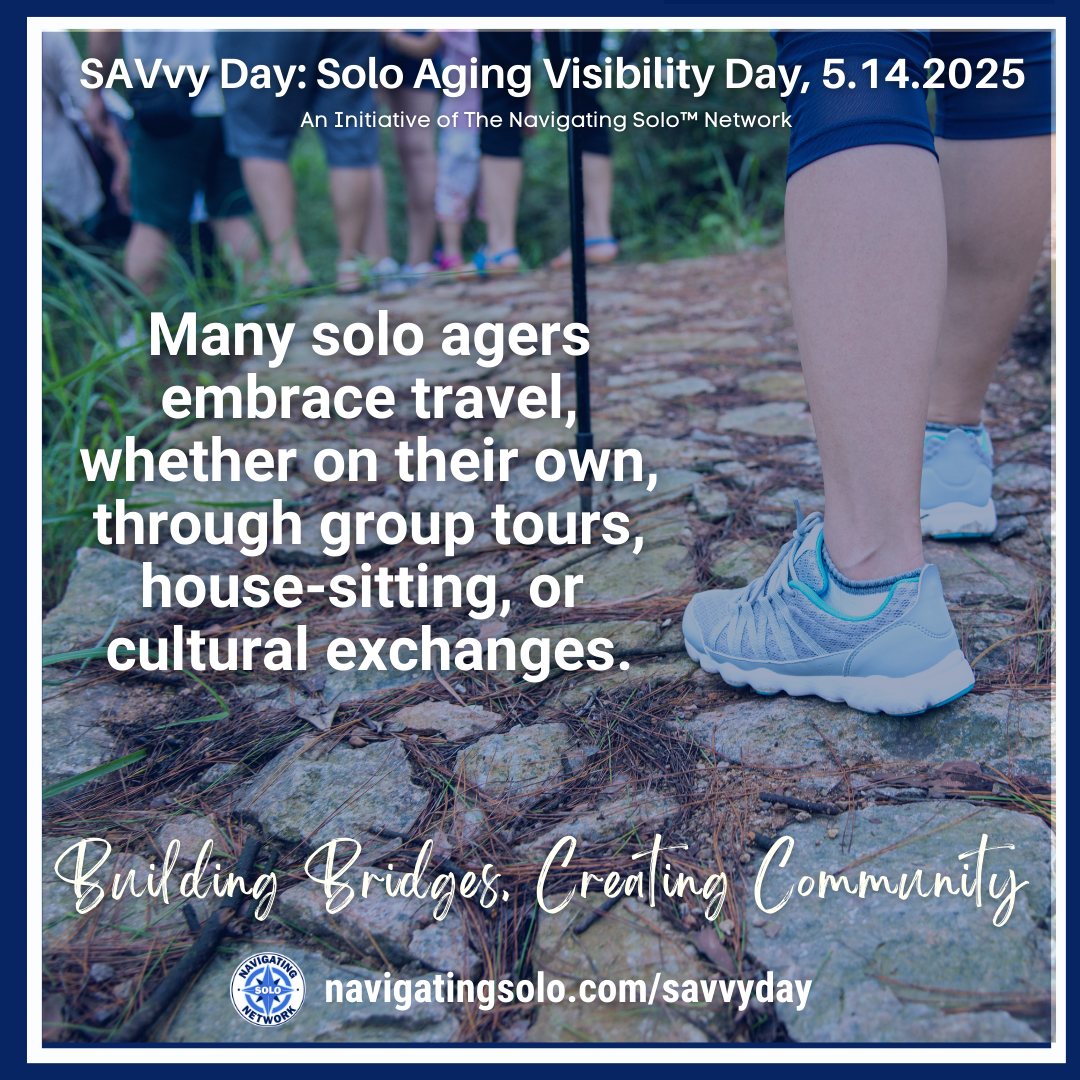 SAVvy Day: Solo Aging Visibility Day, 5.14.2025
An Initiative of The Navigating Solo™ Network

Many solo agers embrace travel, whether on their own, through group tours, house-sitting, or cultural exchanges.

Building Bridges. Creating Community

NAVIGATING SOLO NETWORK

navigatingsolo.com/savvyday