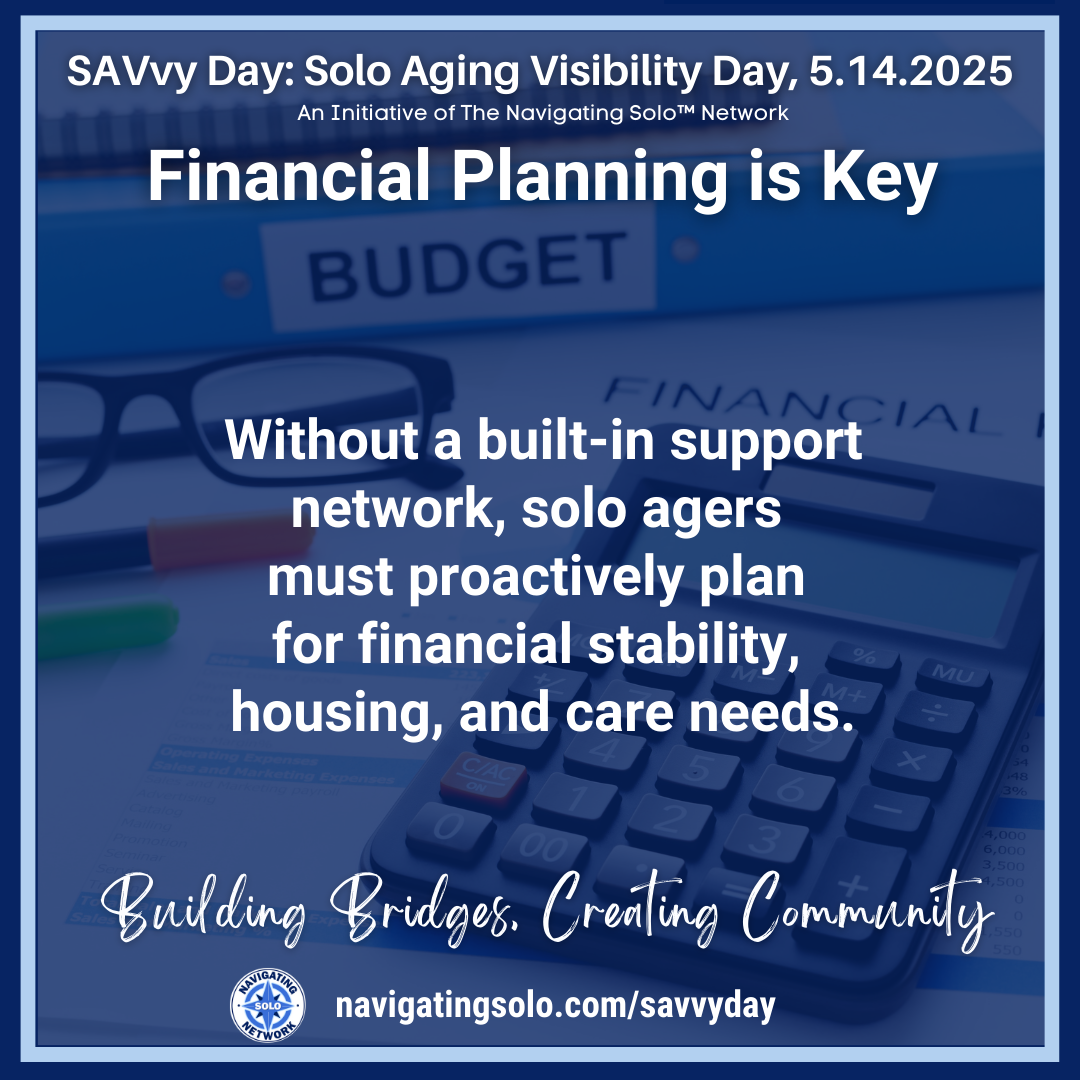 SAVvy Day: Solo Aging Visibility Day, 5.14.2025
An Initiative of The Navigating Solo™ Network

Financial Planning is Key

BUDGET

FINANCIAL

Without a built-in support network, solo agers must proactively plan for financial stability, housing, and care needs.

Building Bridges. Creating Community

NAVIGATING SOLO NETWORK

navigatingsolo.com/savvyday