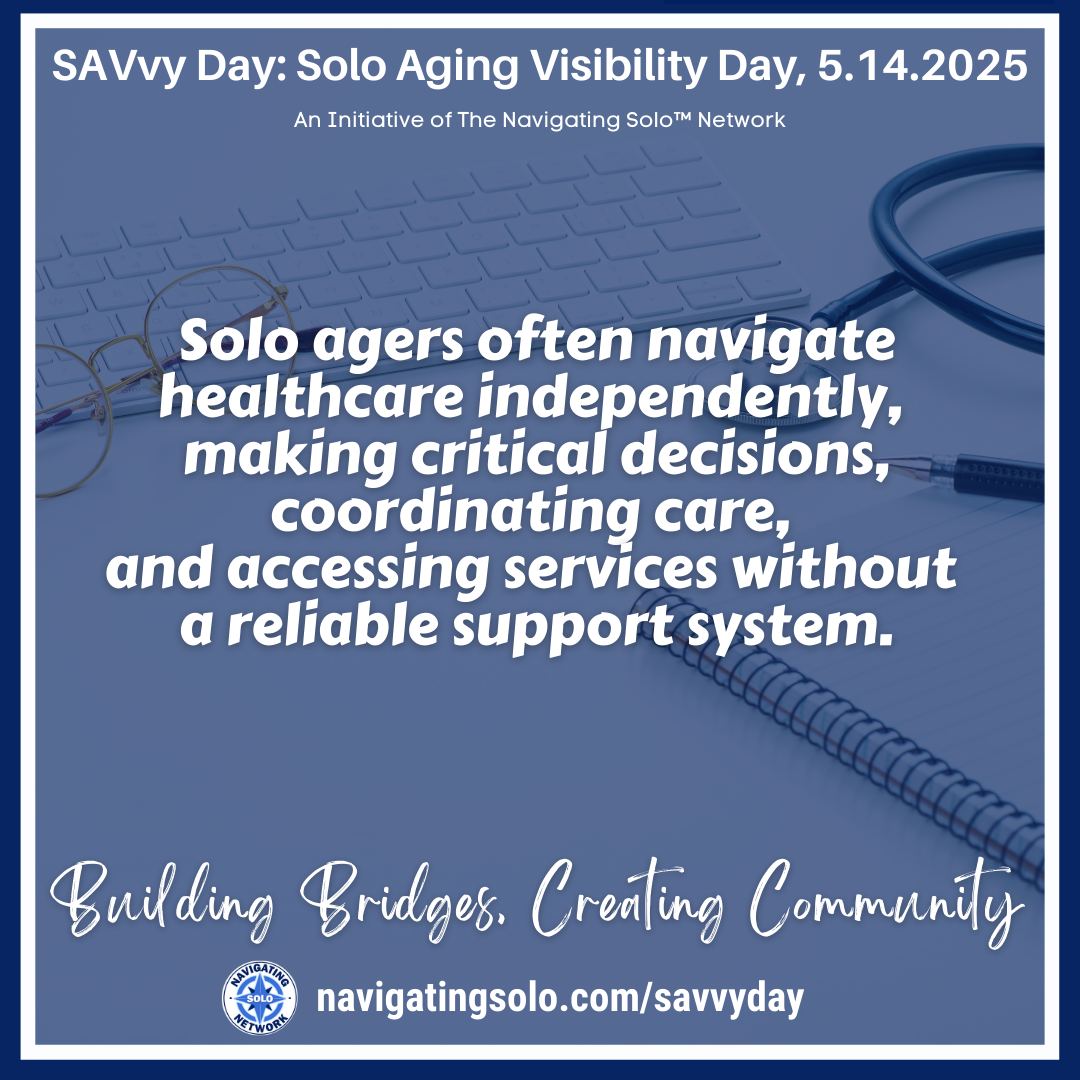 SAVvy Day: Solo Aging Visibility Day, 5.14.2025

An Initiative of The Navigating Solo™ Network

Solo agers often navigate healthcare independently, making critical decisions, coordinating care, and accessing services without a reliable support system.

Building Bridges. Creating Community

NAVIGATING SOLO NETWORK

navigatingsolo.com/savvyday