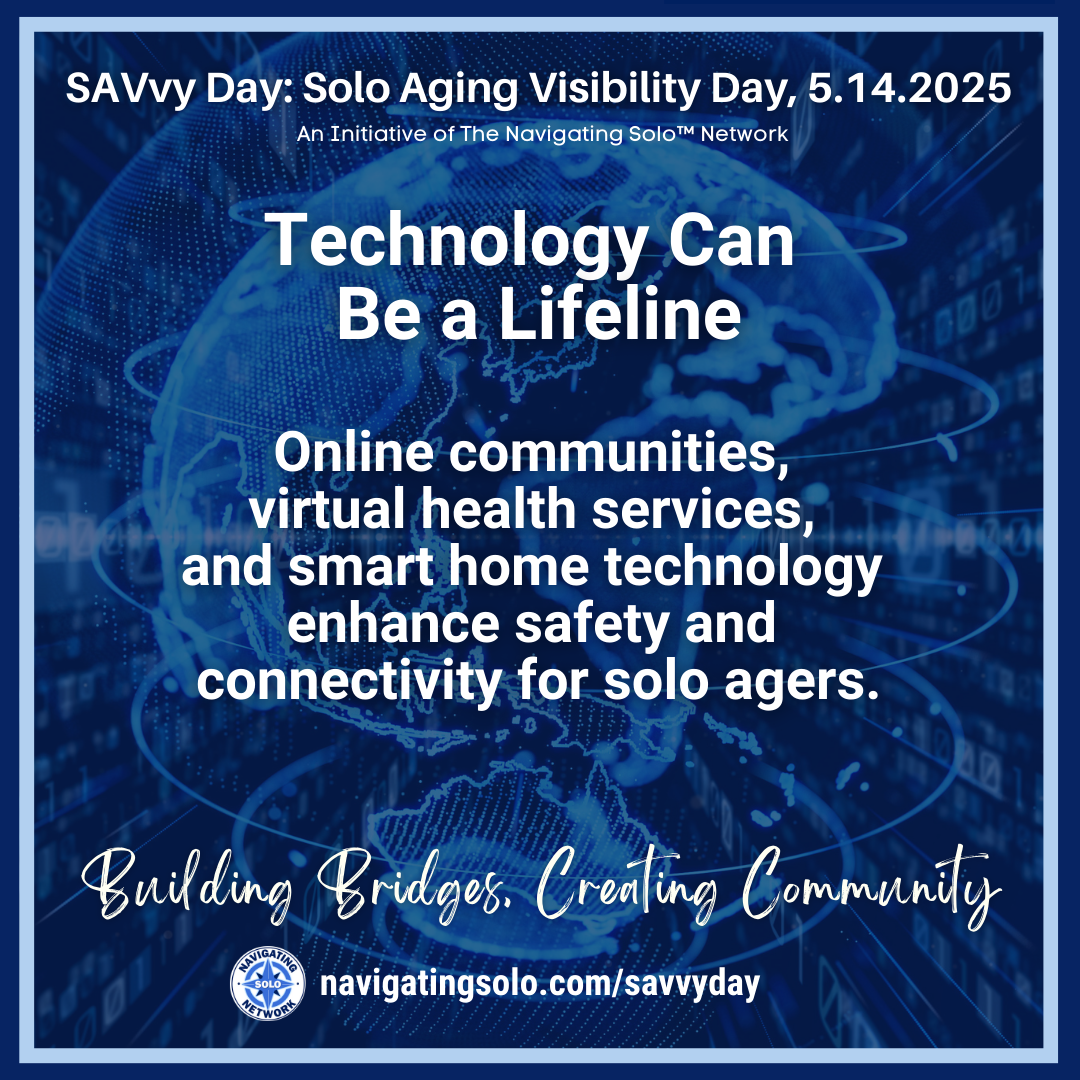 SAVvy Day: Solo Aging Visibility Day, 5.14.2025

An Initiative of The Navigating Solo™ Network

Technology Can Be a Lifeline

Online communities, virtual health services, and smart home technology enhance safety and connectivity for solo agers.

Building Bridges. Creating Community

NAVIGATING SOLO NETWORK

navigatingsolo.com/savvyday