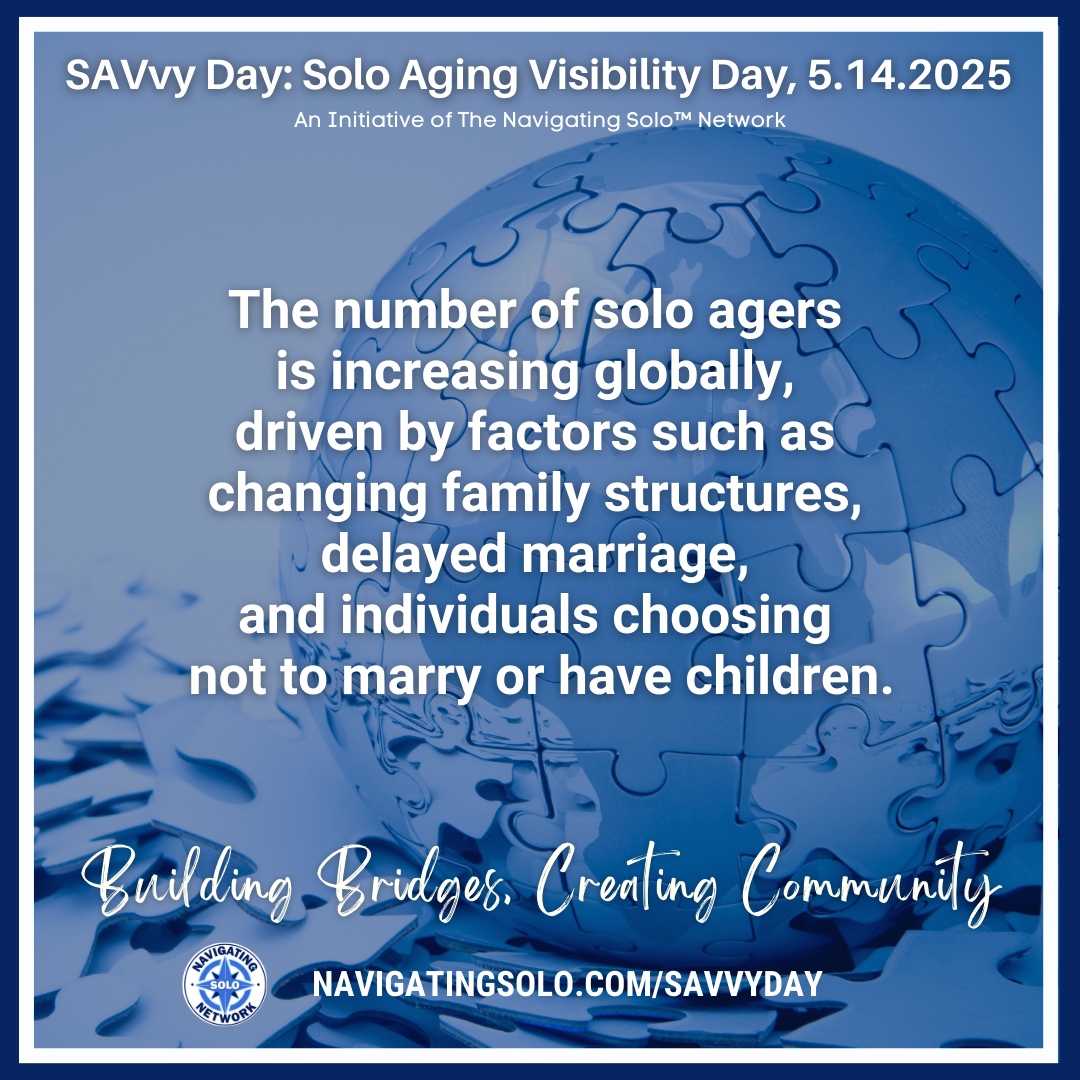 SAVvy Day: Solo Aging Visibility Day, 5.14.2025

An Initiative of The Navigating Solo™ Network

The number of solo agers is increasing globally, driven by factors such as changing family structures, delayed marriage, and individuals choosing not to marry or have children.

Building Bridges. Creating Community

NAVIGATING SOLO NETWORK

NAVIGATINGSOLO.COM/SAVVYDAY