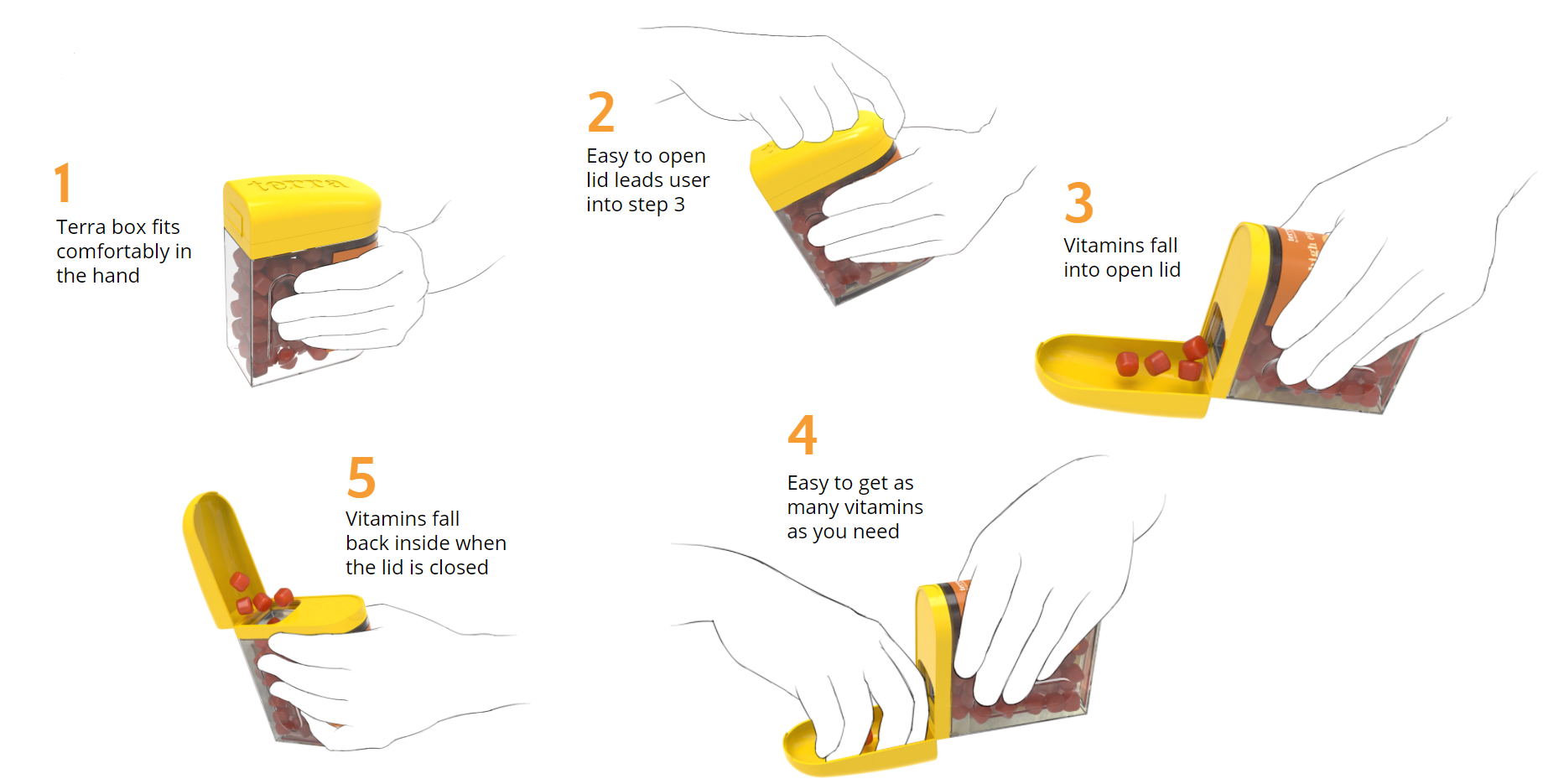 1
Terra box fits comfortably in the hand

terra

2
Easy to open lid leads user into step 3

3
Vitamins fall into open lid

4
Easy to get as many vitamins as you need

5
Vitamins fall back inside when the lid is closed