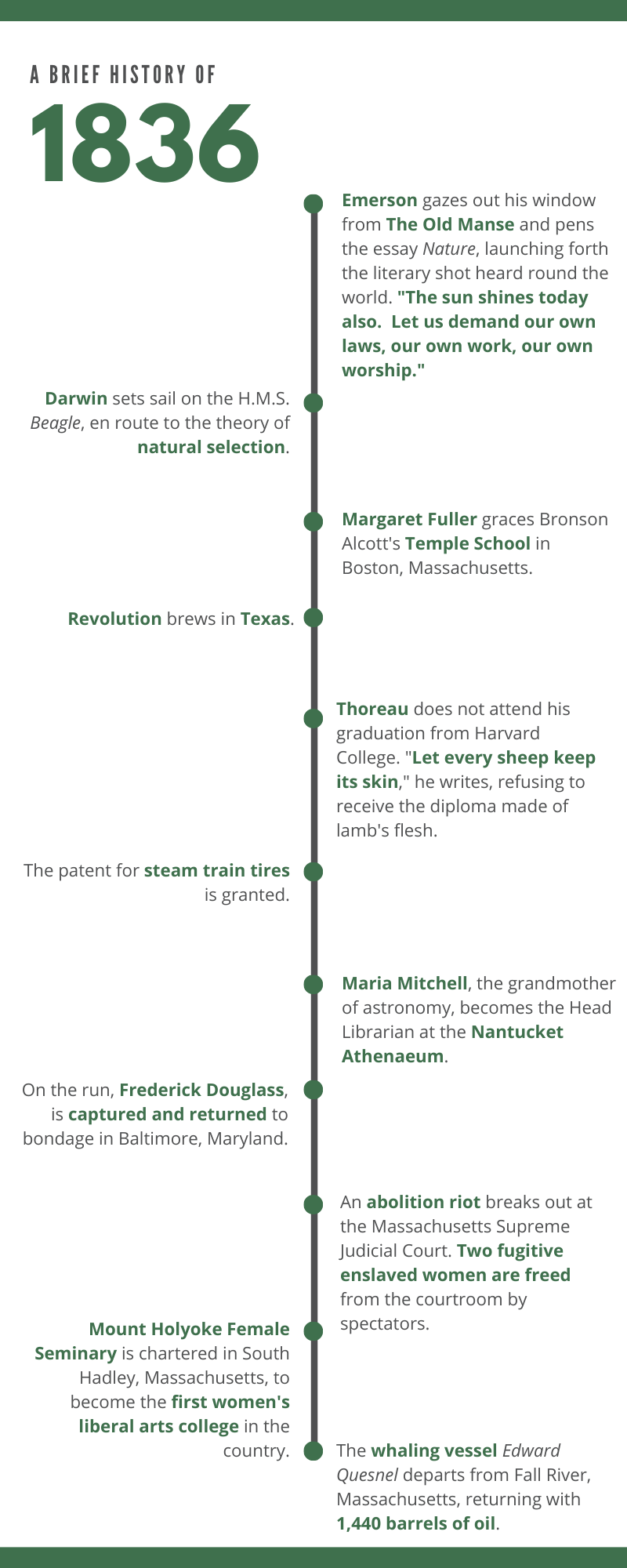 A BRIEF HISTORY OF

1836

Emerson gazes out his window from The Old Manse and pens the essay Nature, launching forth the literary shot heard round the world. "The sun shines today also. Let us demand our own laws, our own work, our own worship."

Darwin sets sail on the H.M.S. Beagle, en route to the theory of natural selection.

Margaret Fuller graces Bronson Alcott's Temple School in Boston, Massachusetts.

Revolution brews in Texas.

Thoreau does not attend his graduation from Harvard College. "Let every sheep keep its skin," he writes, refusing to receive the diploma made of lamb's flesh.

The patent for steam train tires is granted.

Maria Mitchell, the grandmother of astronomy, becomes the Head Librarian at the Nantucket Athenaeum.

On the run, Frederick Douglass, is captured and returned to bondage in Baltimore, Maryland.

An abolition riot breaks out at the Massachusetts Supreme Judicial Court. Two fugitive enslaved women are freed from the courtroom by spectators.

Mount Holyoke Female Seminary is chartered in South Hadley, Massachusetts, to become the first women's liberal arts college in the country.

The whaling vessel Edward Quesnel departs from Fall River, Massachusetts, returning with 1,440 barrels of oil.