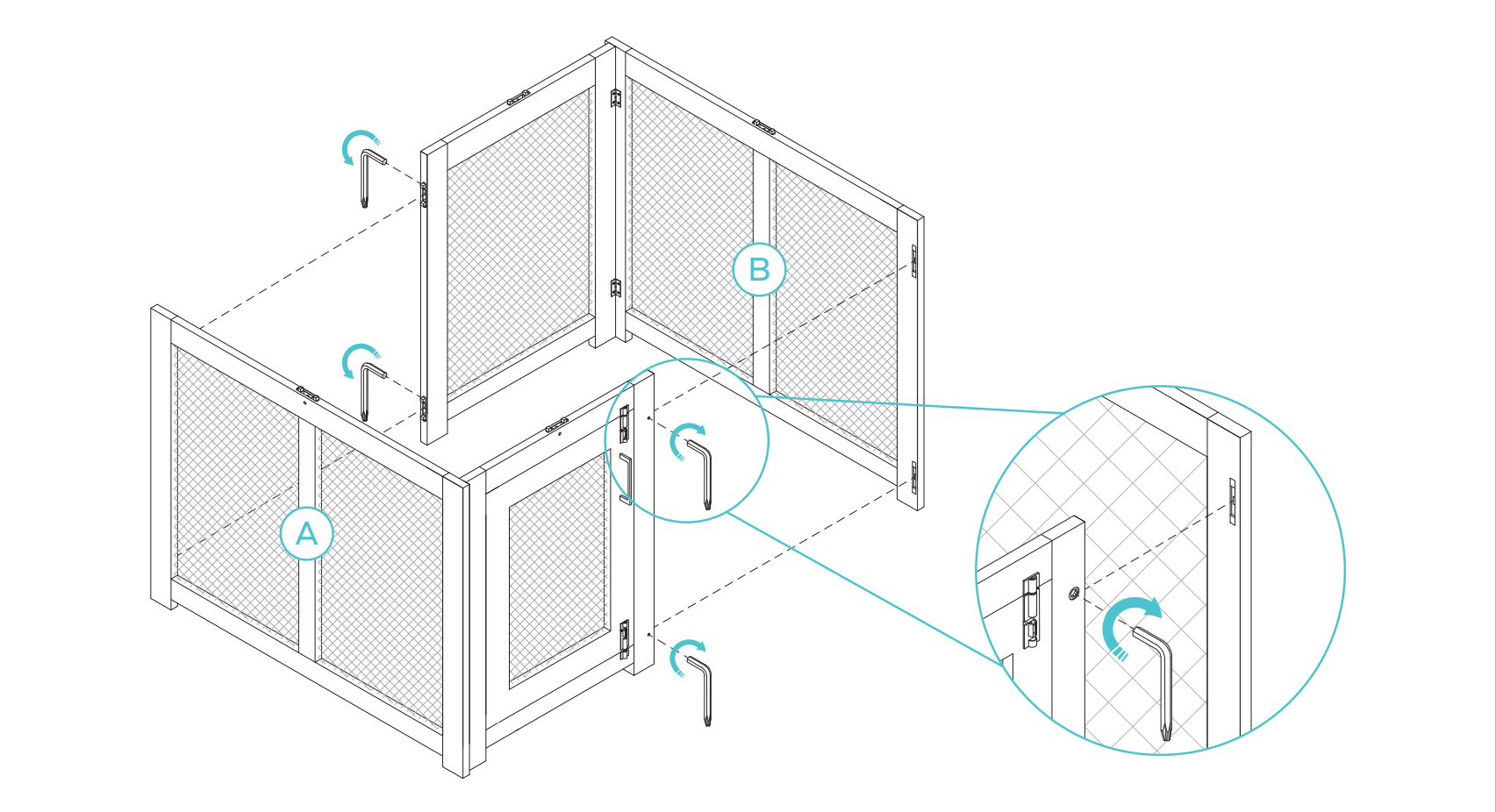 B

A