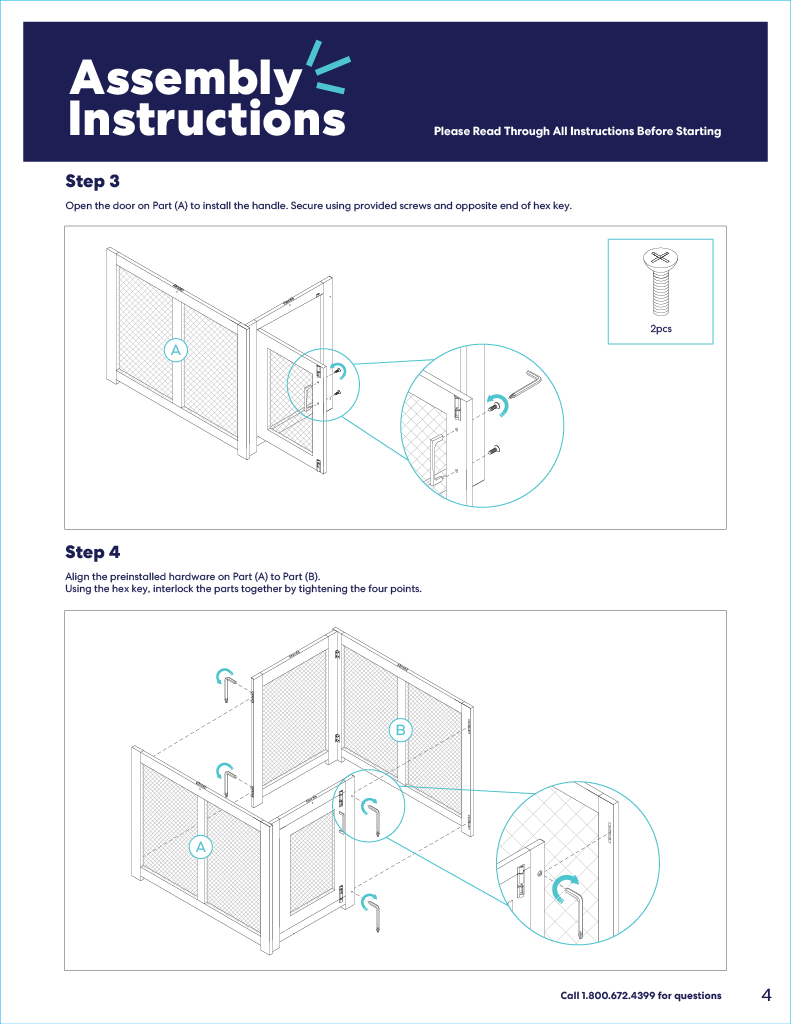 Assembly Instructions

Please Read Through All Instructions Before Starting

Step 3

Open the door on Part (A) to install the handle. Secure using provided screws and opposite end of hex key.

2pcs

A

Step 4

Align the preinstalled hardware on Part (A) to Part (B).
Using the hex key, interlock the parts together by tightening the four points.

B

A

Call 1.800.672.4399 for questions

4