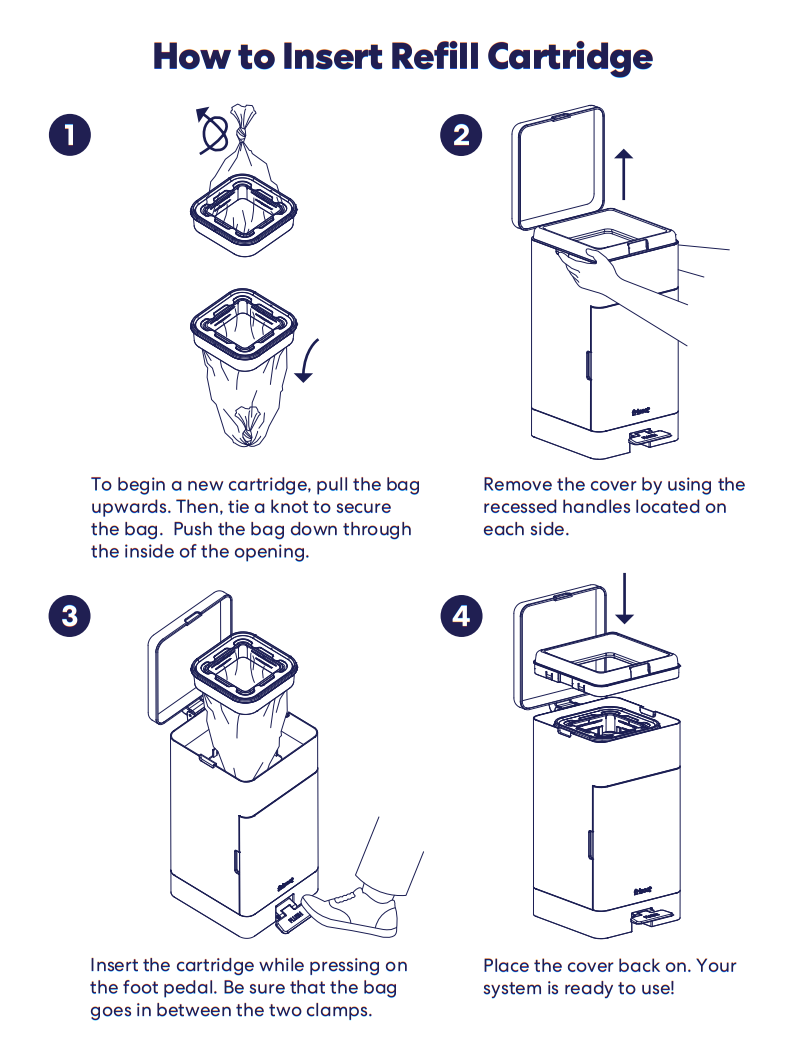 How to Insert Refill Cartridge

1

To begin a new cartridge, pull the bag upwards. Then, tie a knot to secure the bag. Push the bag down through the inside of the opening.

2

Remove the cover by using the recessed handles located on each side.

3

Insert the cartridge while pressing on the foot pedal. Be sure that the bag goes in between the two clamps.

4

Place the cover back on. Your system is ready to use!