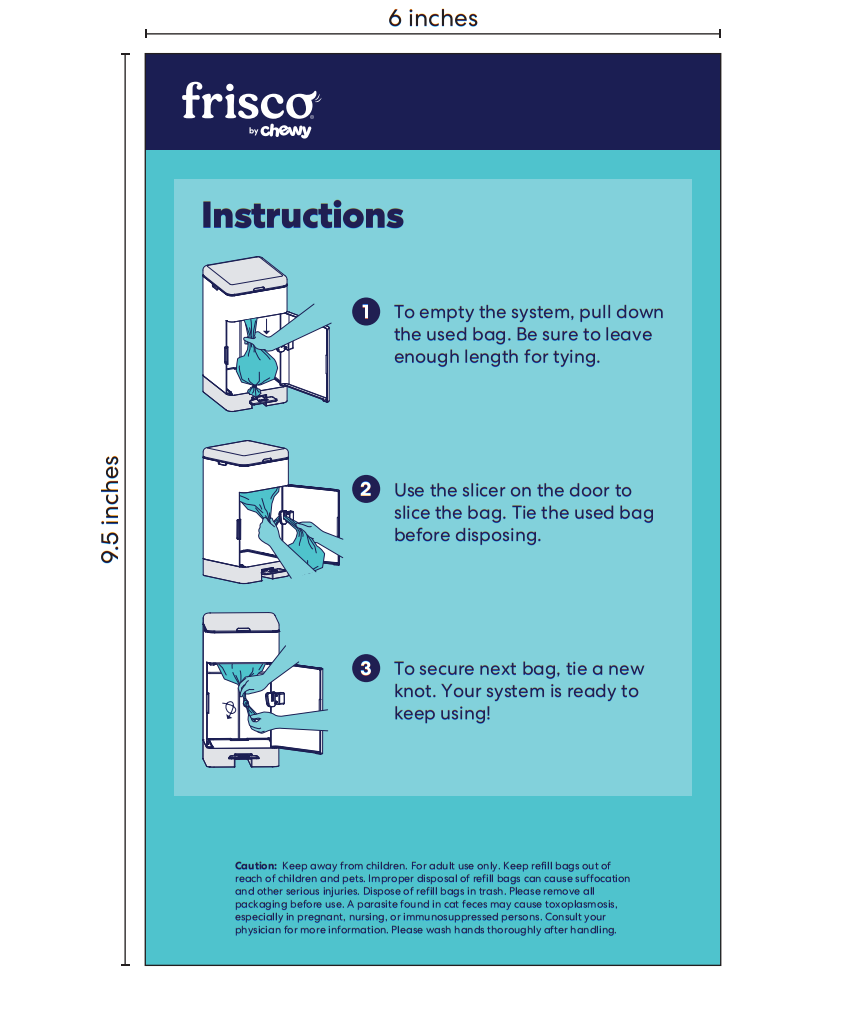 6 inches

9.5 inches

frisco
by chewy

Instructions

1 To empty the system, pull down the used bag. Be sure to leave enough length for tying.

2 Use the slicer on the door to slice the bag. Tie the used bag before disposing.

3 To secure next bag, tie a new knot. Your system is ready to keep using!

Caution: Keep away from children. For adult use only. Keep refill bags out of reach of children and pets. Improper disposal of refill bags can cause suffocation and other serious injuries. Dispose of refill bags in trash. Please remove all packaging before use. A parasite found in cat feces may cause toxoplasmosis, especially in pregnant, nursing, or immunosuppressed persons. Consult your physician for more information. Please wash hands thoroughly after handling.