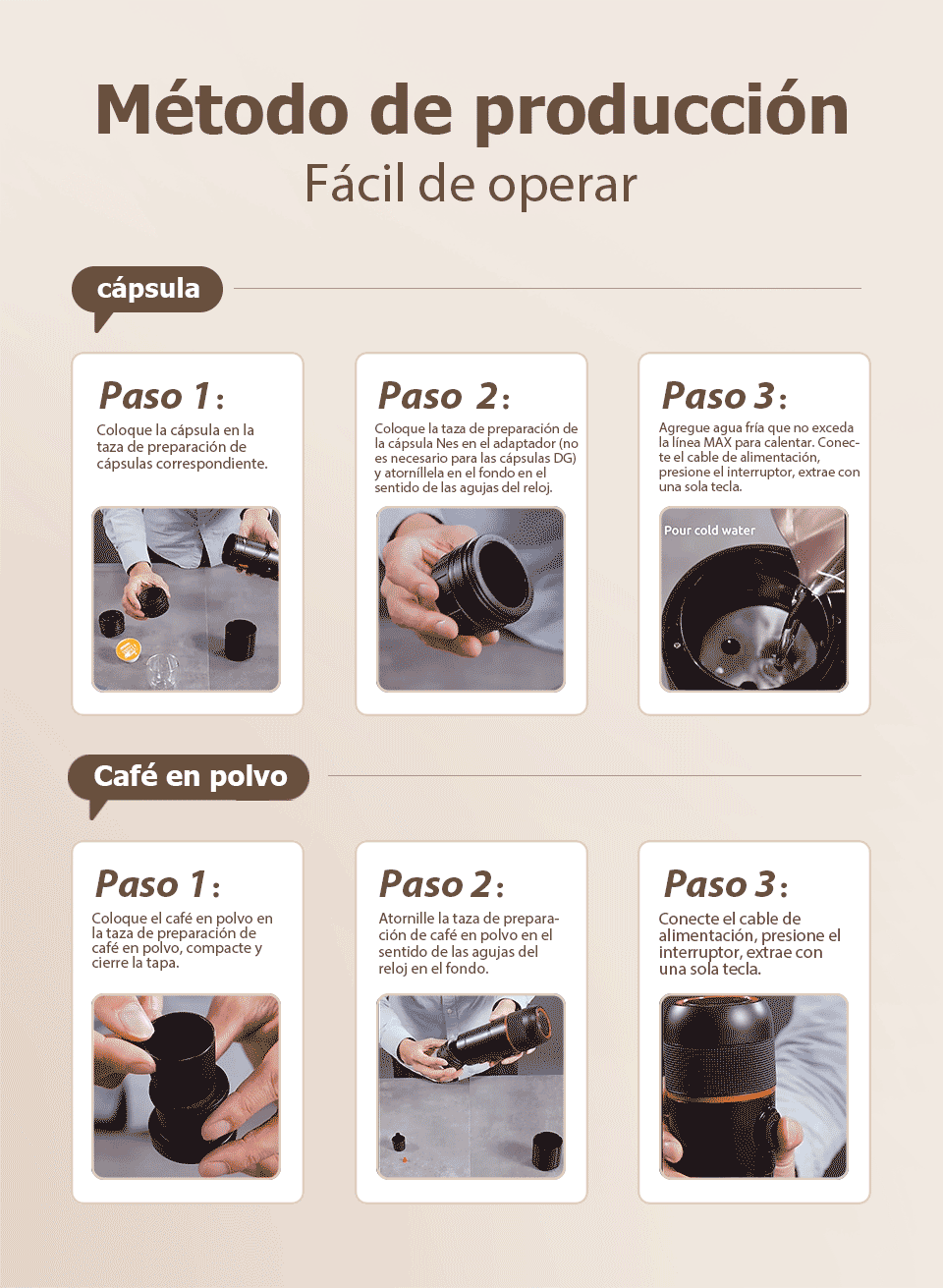 Método de producción
Fácil de operar

cápsula

Paso 1:
Coloque la cápsula en la taza de preparación de cápsulas correspondiente.

Paso 2:
Coloque la taza de preparación de la cápsula Nes en el adaptador (no es necesario para las cápsulas DG) y atorníllela en el fondo en el sentido de las agujas del reloj.

Paso 3:
Agregue agua fría que no exceda la línea MAX para calentar. Conecte el cable de alimentación, presione el interruptor, extrae con una sola tecla.

Pour cold water

Café en polvo

Paso 1:
Coloque el café en polvo en la taza de preparación de café en polvo, compacte y cierre la tapa.

Paso 2:
Atornille la taza de preparación de café en polvo en el sentido de las agujas del reloj en el fondo.

Paso 3:
Conecte el cable de alimentación, presione el interruptor, extrae con una sola tecla.