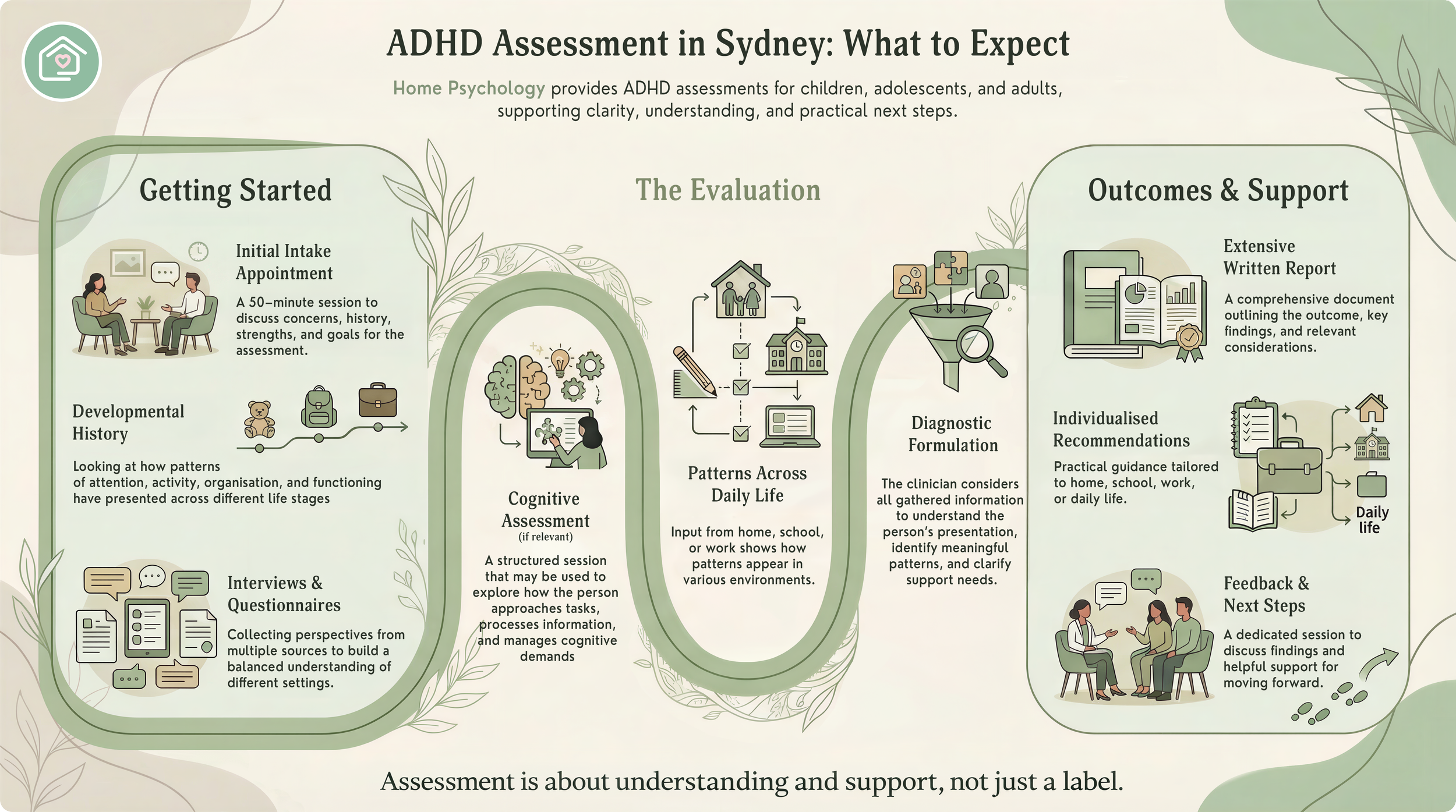 ADHD Assessment in Sydney: What to Expect

Home Psychology provides ADHD assessments for children, adolescents, and adults, supporting clarity, understanding, and practical next steps.

Getting Started

Initial Intake Appointment

A 50-minute session to discuss concerns, history, strengths, and goals for the assessment.

Developmental History

Looking at how patterns of attention, activity, organisation, and functioning have presented across different life stages

Interviews & Questionnaires

Collecting perspectives from multiple sources to build a balanced understanding of different settings.

The Evaluation

Cognitive Assessment
(if relevant)

A structured session that may be used to explore how the person approaches tasks, processes information, and manages cognitive demands

Patterns Across Daily Life

Input from home, school, or work shows how patterns appear in various environments.

Diagnostic Formulation

The clinician considers all gathered information to understand the person's presentation, identify meaningful patterns, and clarify support needs.

Outcomes & Support

Extensive Written Report

A comprehensive document outlining the outcome, key findings, and relevant considerations.

Individualised Recommendations

Practical guidance tailored to home, school, work, or daily life.

Daily life

Feedback & Next Steps

A dedicated session to discuss findings and helpful support for moving forward.

Assessment is about understanding and support, not just a label.