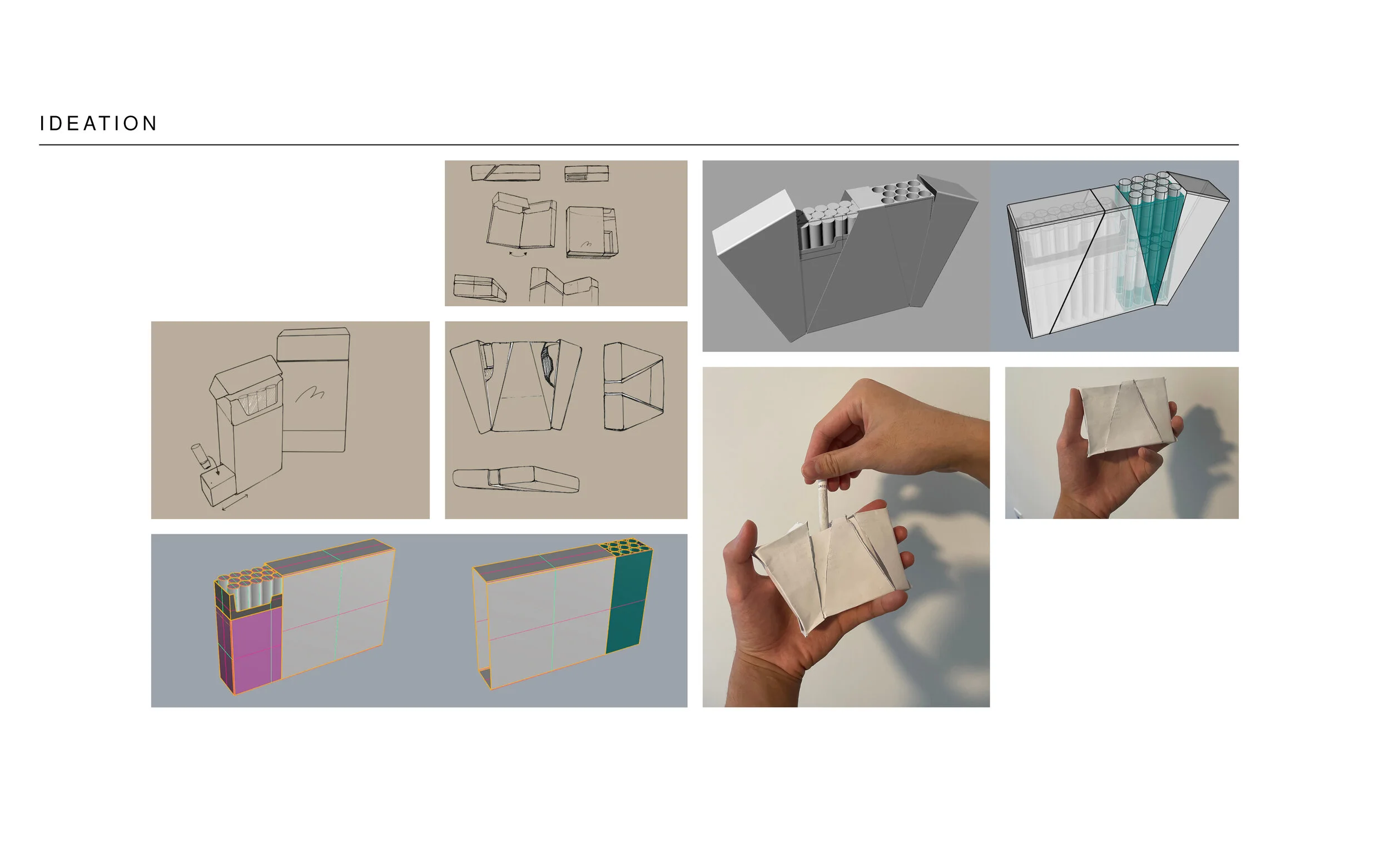 IDEATION