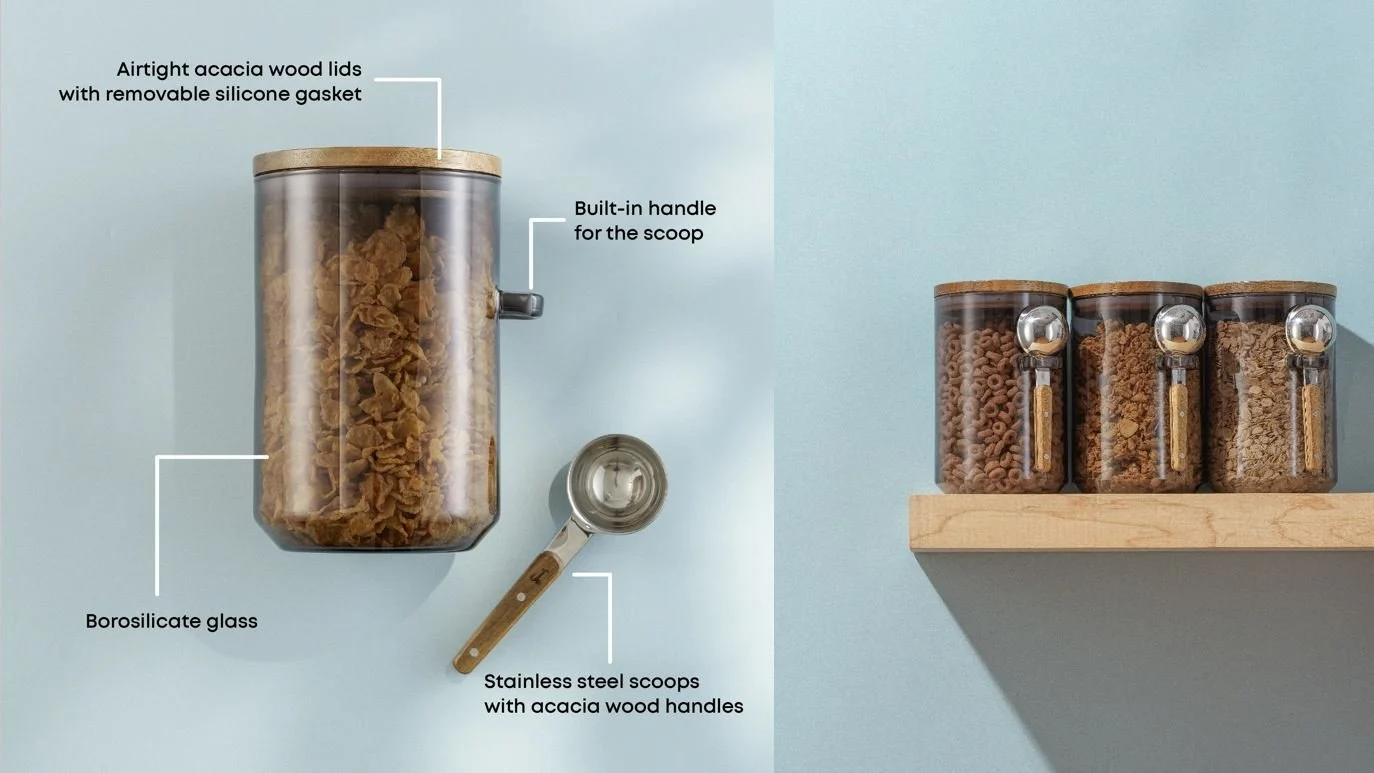 Airtight acacia wood lids
with removable silicone gasket

Built-in handle
for the scoop

Borosilicate glass

Stainless steel scoops
with acacia wood handles