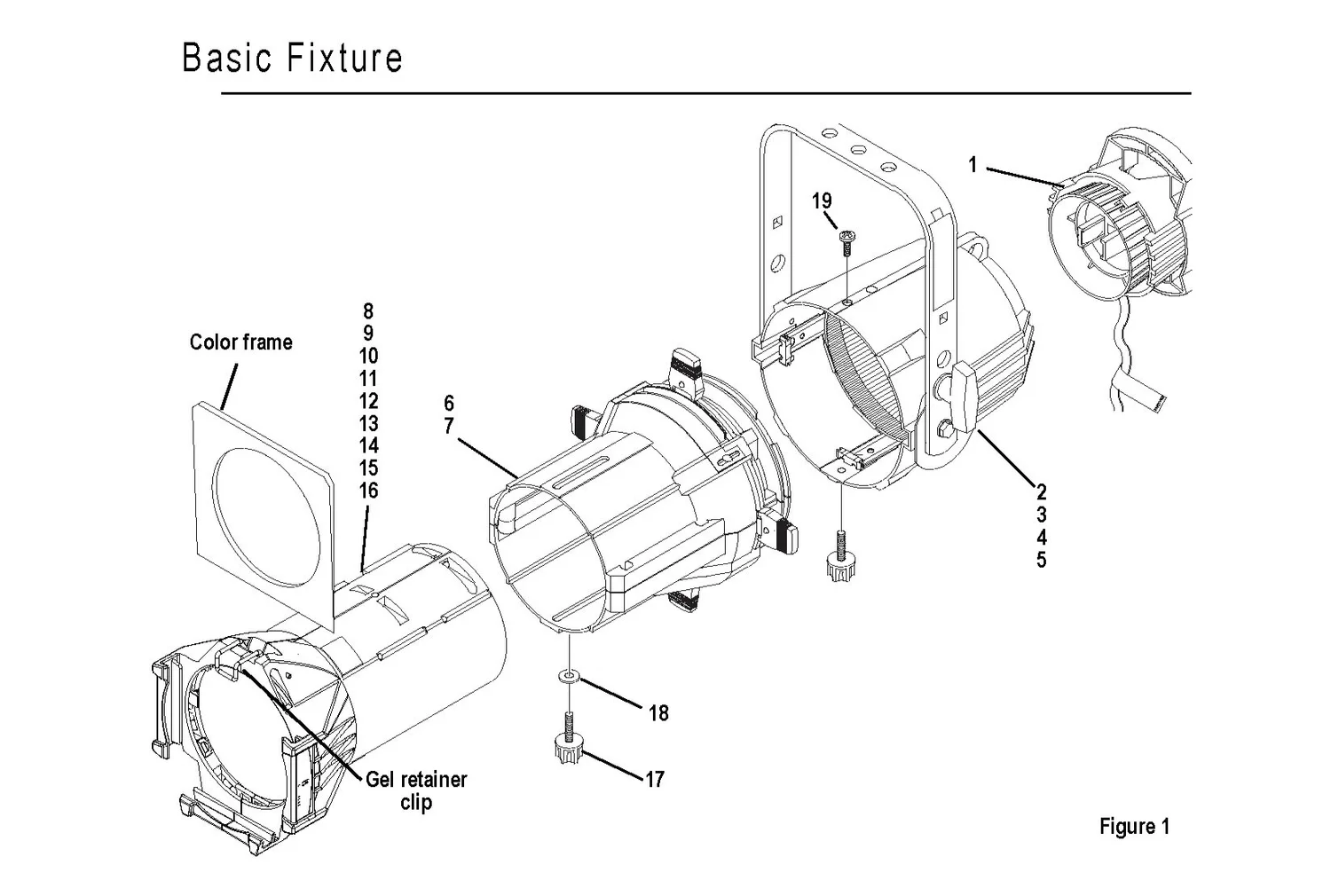 Basic Fixture

1

19

Color frame

8
9
10
11
12
13
14
15
16

6
7

2
3
4
5

18

17

Gel retainer clip

Figure 1