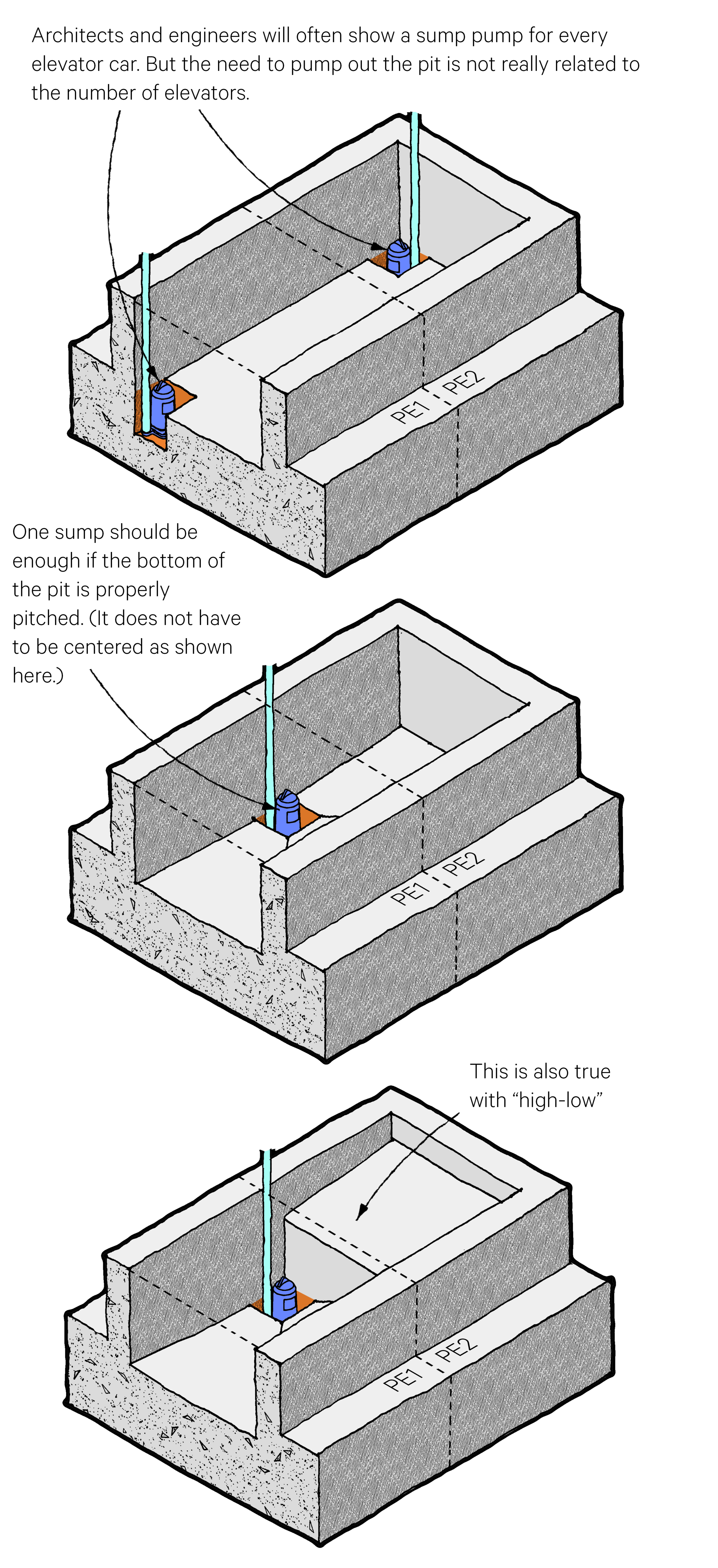 Architects and engineers will often show a sump pump for every elevator car. But the need to pump out the pit is not really related to the number of elevators.

PE1 PE2

One sump should be enough if the bottom of the pit is properly pitched. (It does not have to be centered as shown here.)

PE1 PE2

This is also true with “high-low”

PE1 PE2