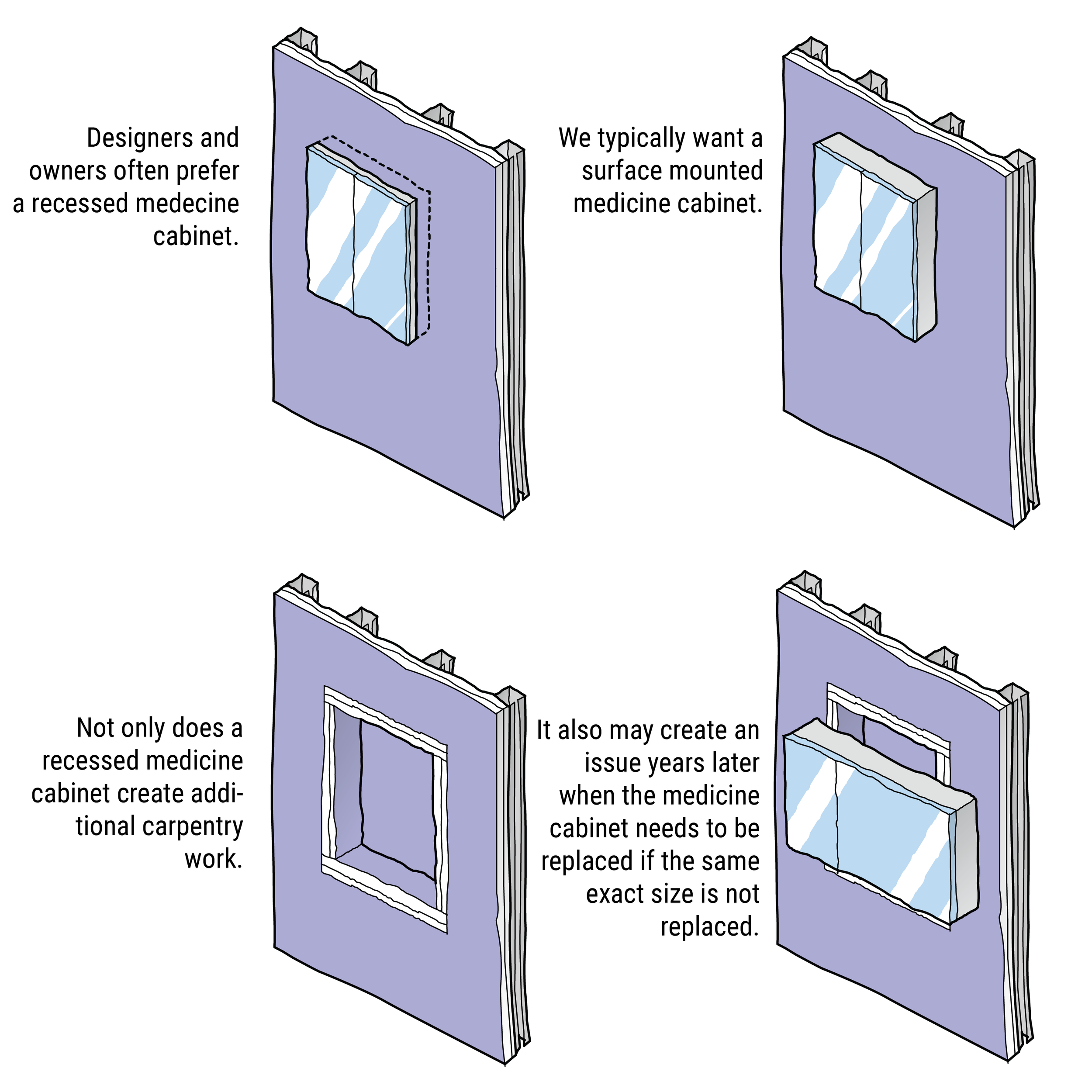 Designers and owners often prefer a recessed medecine cabinet.

We typically want a surface mounted medicine cabinet.

Not only does a recessed medicine cabinet create additional carpentry work.

It also may create an issue years later when the medicine cabinet needs to be replaced if the same exact size is not replaced.