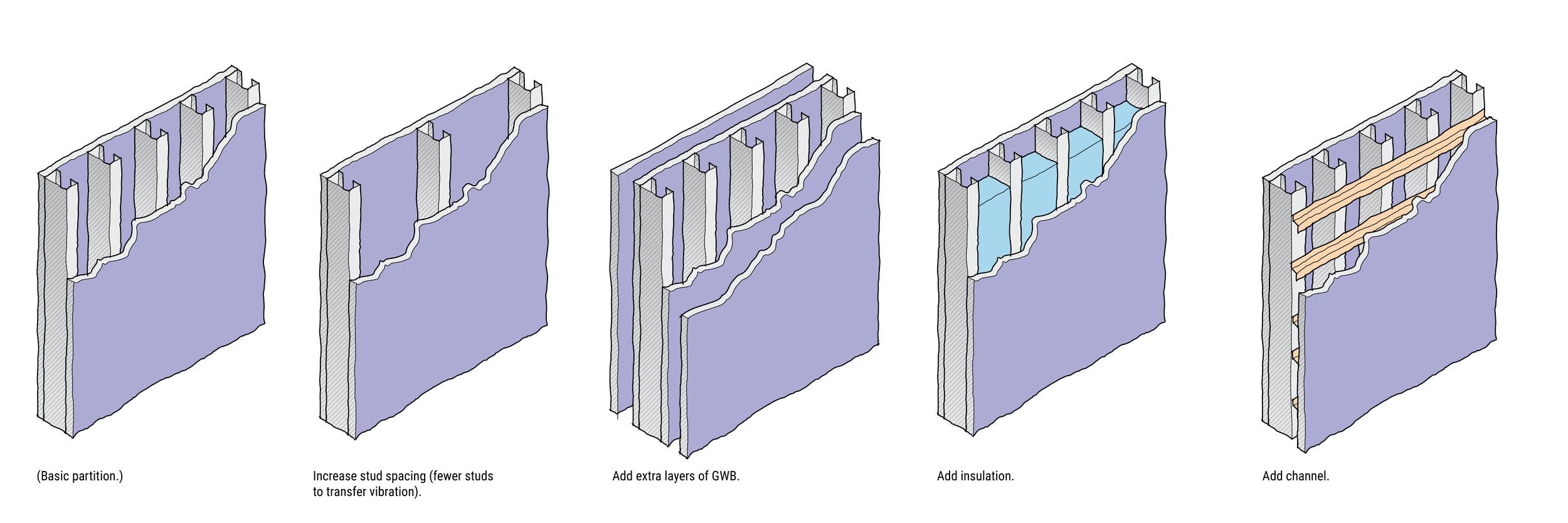 (Basic partition.)

Increase stud spacing (fewer studs to transfer vibration).

Add extra layers of GWB.

Add insulation.

Add channel.