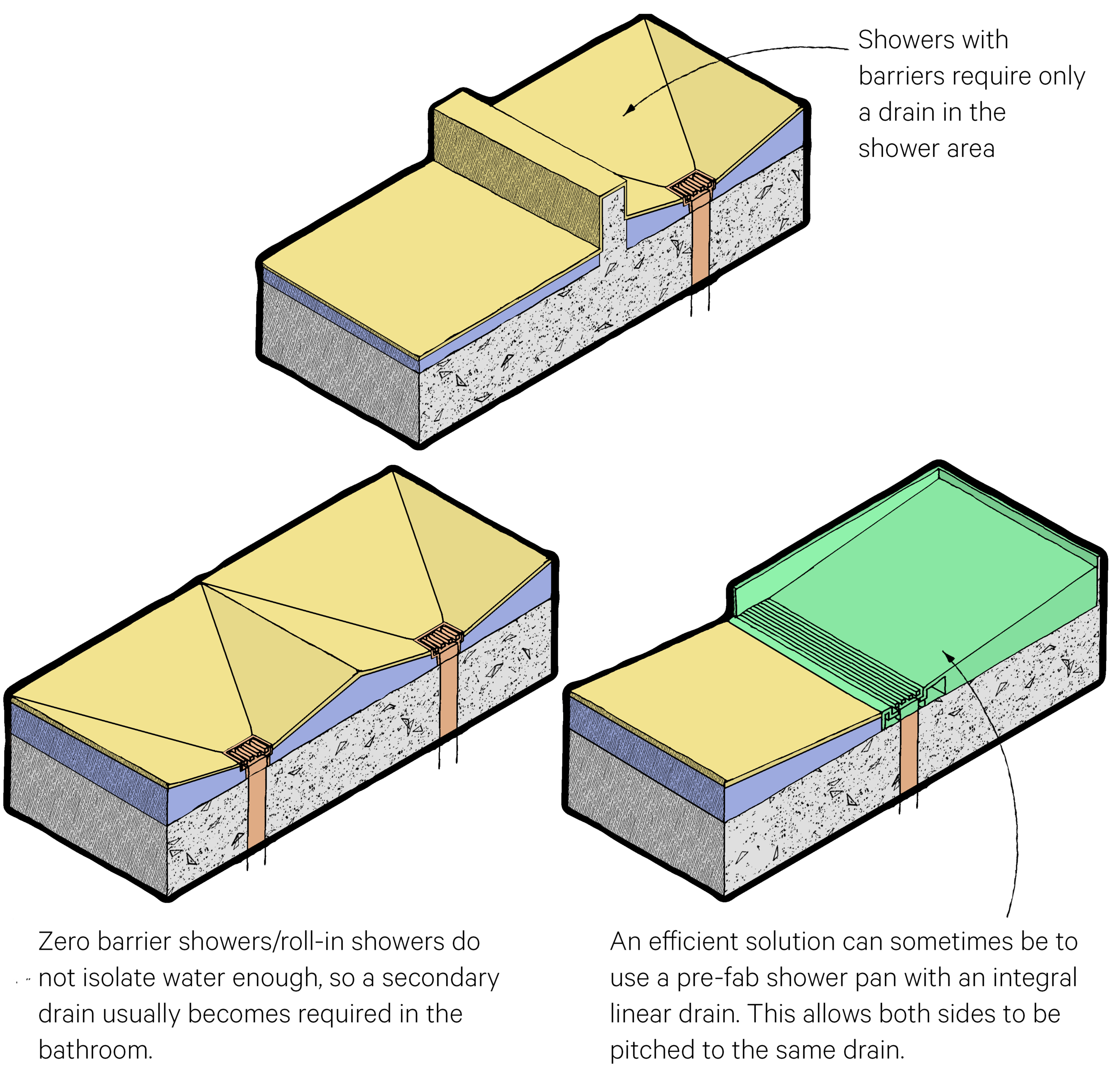 Showers with barriers require only a drain in the shower area

Zero barrier showers/roll-in showers do not isolate water enough, so a secondary drain usually becomes required in the bathroom.

An efficient solution can sometimes be to use a pre-fab shower pan with an integral linear drain. This allows both sides to be pitched to the same drain.