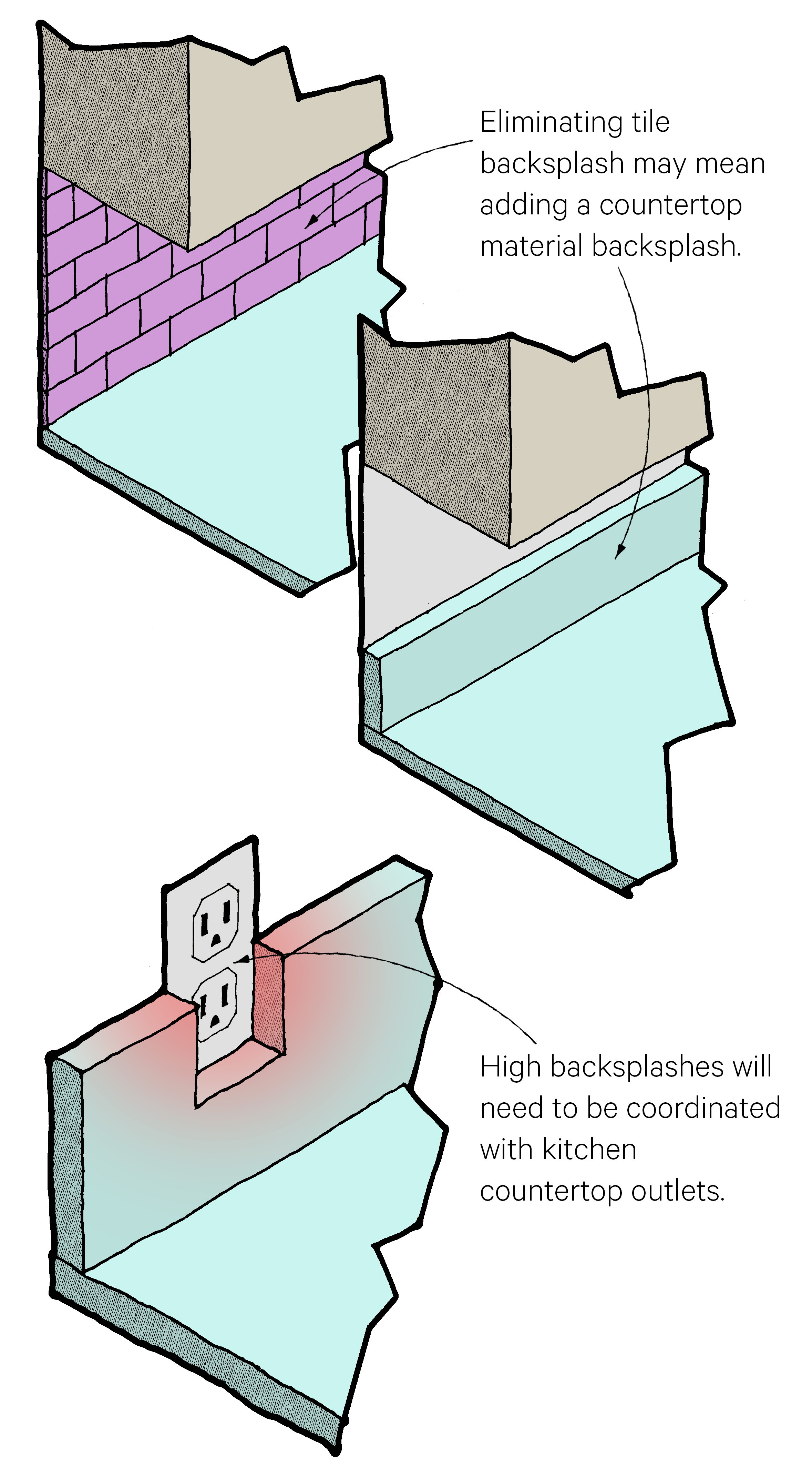 Eliminating tile backsplash may mean adding a countertop material backsplash.

High backsplashes will need to be coordinated with kitchen countertop outlets.