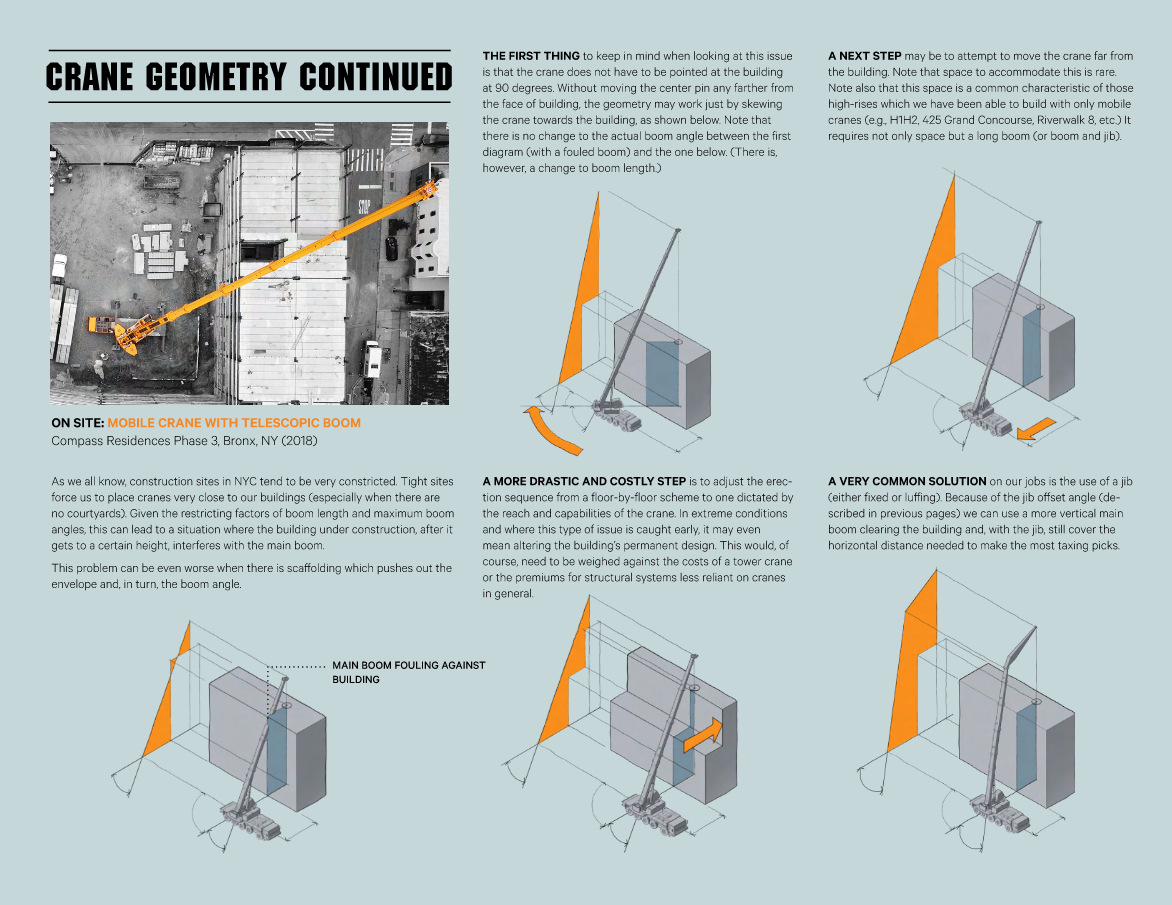 CRANE GEOMETRY CONTINUED

STOP

ON SITE: MOBILE CRANE WITH TELESCOPIC BOOM
Compass Residences Phase 3, Bronx, NY (2018)

As we all know, construction sites in NYC tend to be very constricted. Tight sites force us to place cranes very close to our buildings (especially when there are no courtyards). Given the restricting factors of boom length and maximum boom angles, this can lead to a situation where the building under construction, after it gets to a certain height, interferes with the main boom.

This problem can be even worse when there is scaffolding which pushes out the envelope and, in turn, the boom angle.

MAIN BOOM FOULING AGAINST BUILDING

THE FIRST THING to keep in mind when looking at this issue is that the crane does not have to be pointed at the building at 90 degrees. Without moving the center pin any farther from the face of building, the geometry may work just by skewing the crane towards the building, as shown below. Note that there is no change to the actual boom angle between the first diagram (with a fouled boom) and the one below. (There is, however, a change to boom length.)

A MORE DRASTIC AND COSTLY STEP is to adjust the erection sequence from a floor-by-floor scheme to one dictated by the reach and capabilities of the crane. In extreme conditions and where this type of issue is caught early, it may even mean altering the building's permanent design. This would, of course, need to be weighed against the costs of a tower crane or the premiums for structural systems less reliant on cranes in general.

A NEXT STEP may be to attempt to move the crane far from the building. Note that space to accommodate this is rare. Note also that this space is a common characteristic of those high-rises which we have been able to build with only mobile cranes (e.g., H1H2, 425 Grand Concourse, Riverwalk 8, etc.) It requires not only space but a long boom (or boom and jib).

A VERY COMMON SOLUTION on our jobs is the use of a jib (either fixed or luffing). Because of the jib offset angle (described in previous pages) we can use a more vertical main boom clearing the building and, with the jib, still cover the horizontal distance needed to make the most taxing picks.