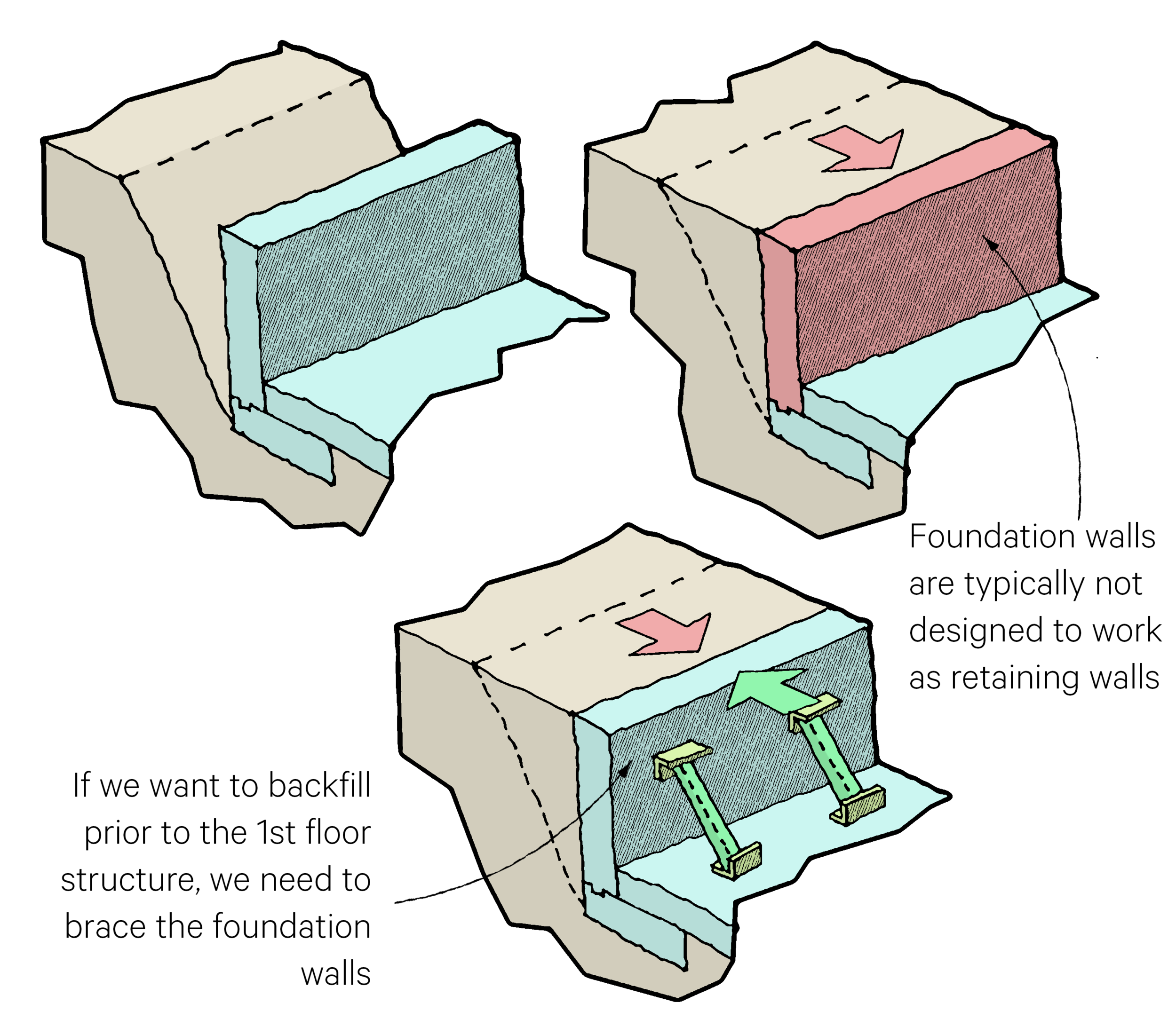 Foundation walls are typically not designed to work as retaining walls

If we want to backfill prior to the 1st floor structure, we need to brace the foundation walls