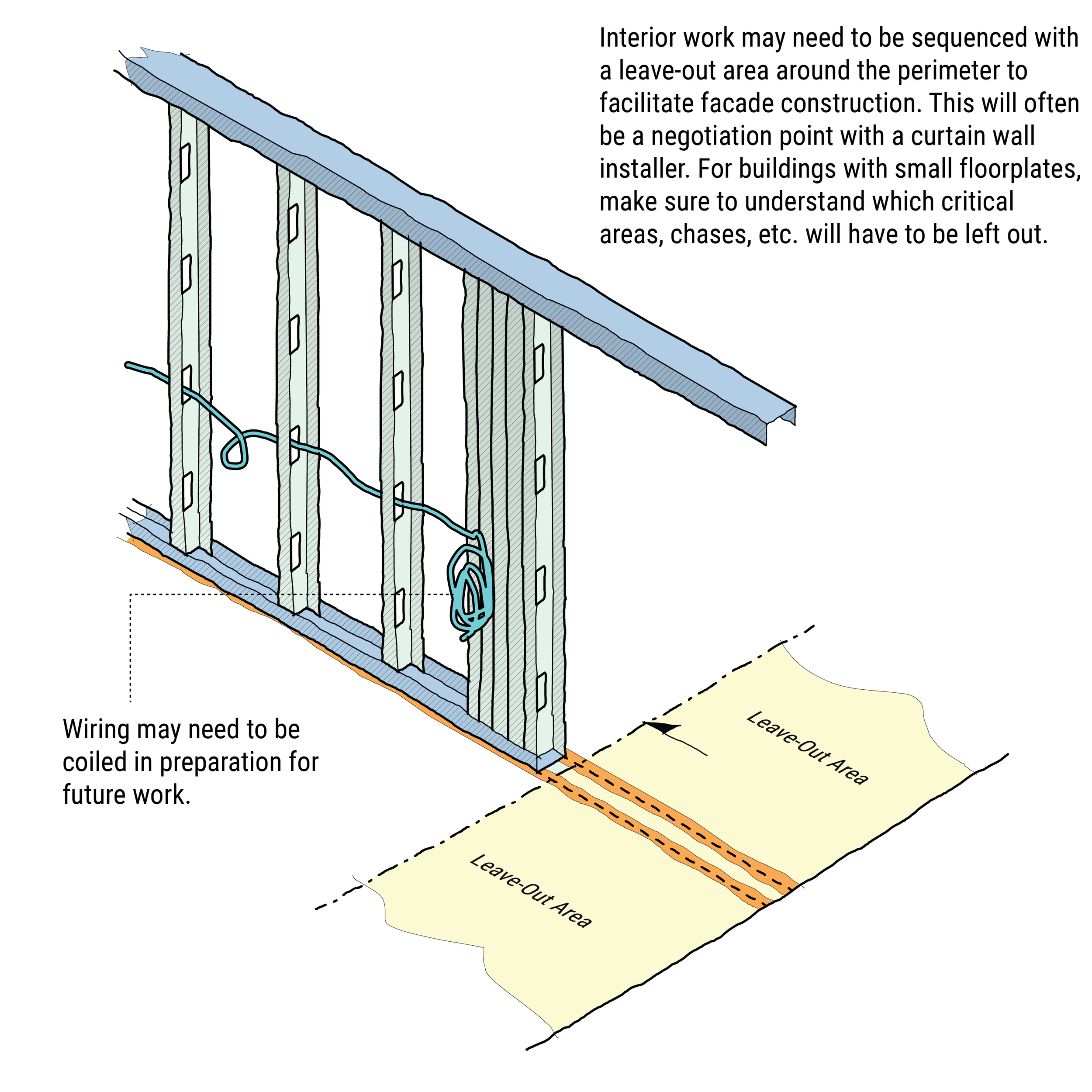 Interior work may need to be sequenced with a leave-out area around the perimeter to facilitate facade construction. This will often be a negotiation point with a curtain wall installer. For buildings with small floorplates, make sure to understand which critical areas, chases, etc. will have to be left out.

Wiring may need to be coiled in preparation for future work.

Leave-Out Area

Leave-Out Area