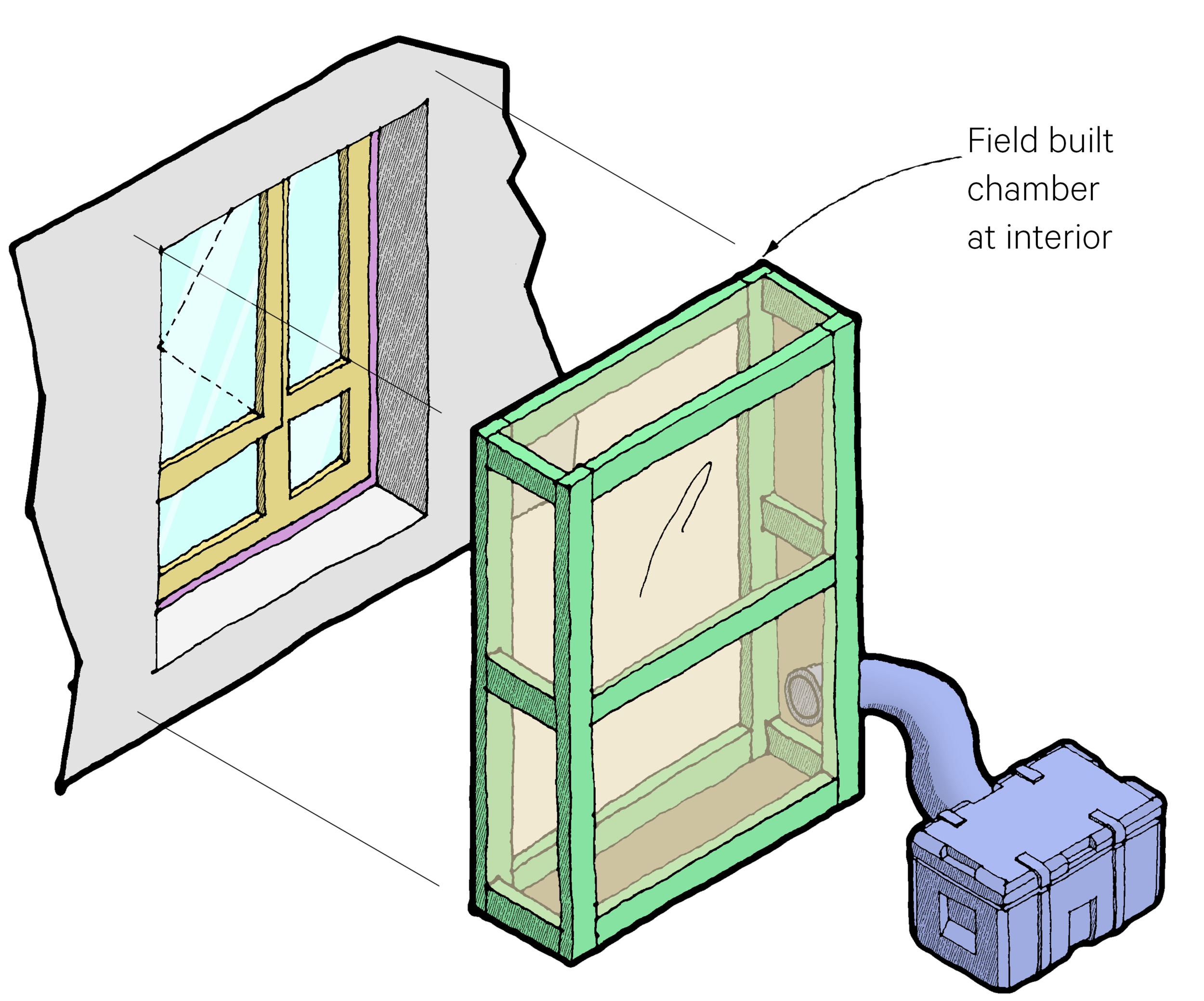 Field built chamber at interior