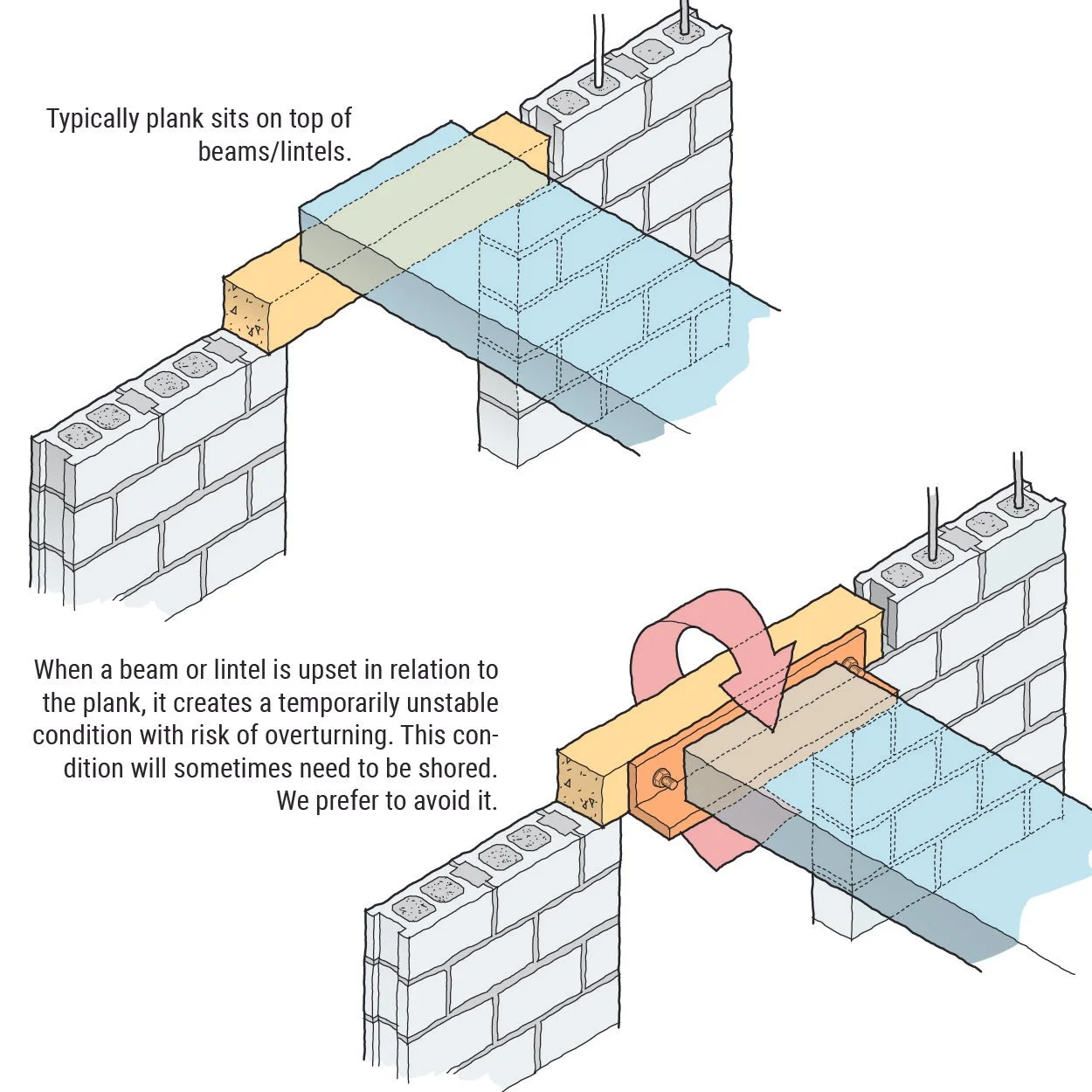 Typically plank sits on top of beams/lintels.

When a beam or lintel is upset in relation to the plank, it creates a temporarily unstable condition with risk of overturning. This condition will sometimes need to be shored. We prefer to avoid it.