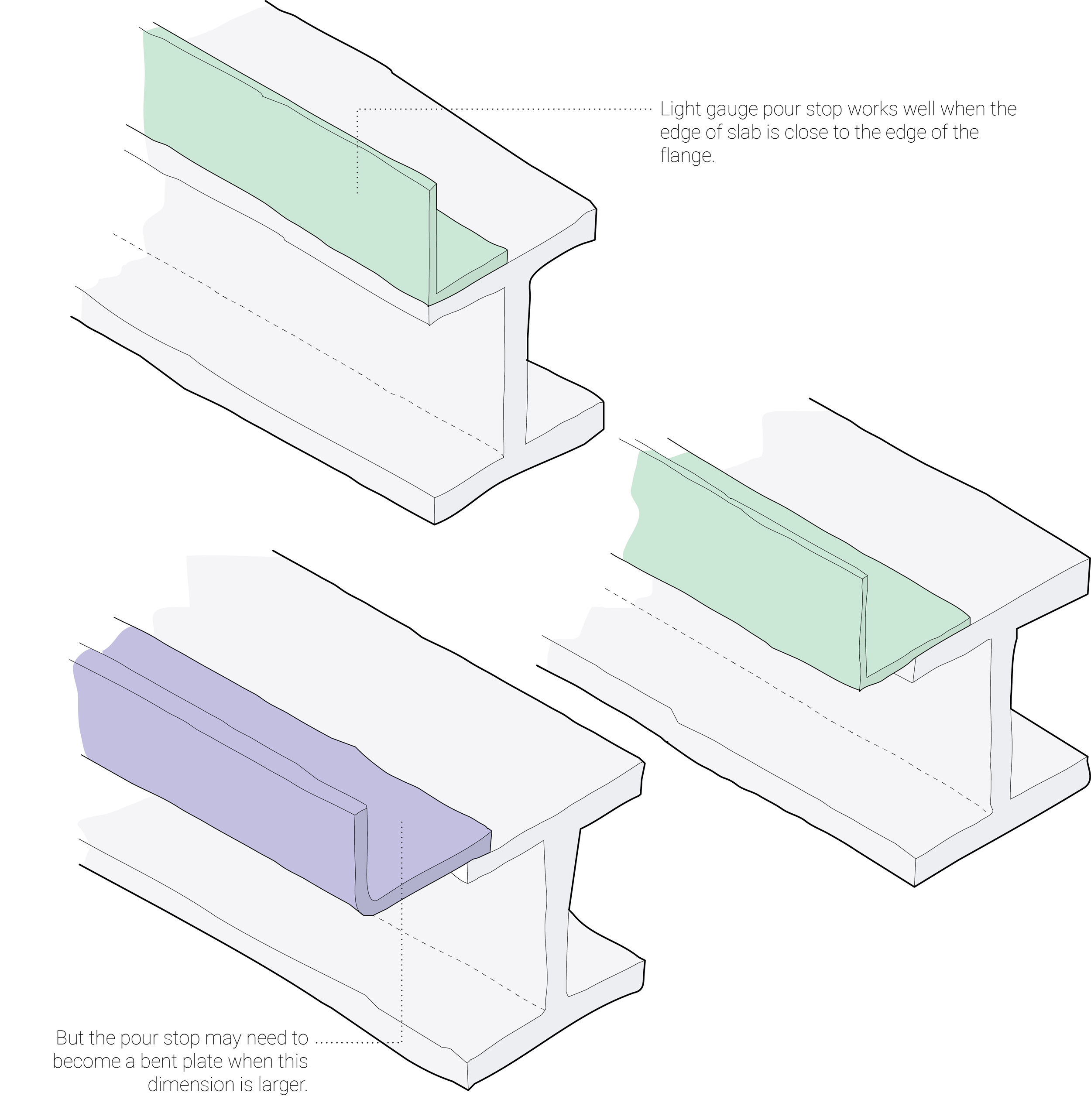 Light gauge pour stop works well when the edge of slab is close to the edge of the flange.

But the pour stop may need to become a bent plate when this dimension is larger.