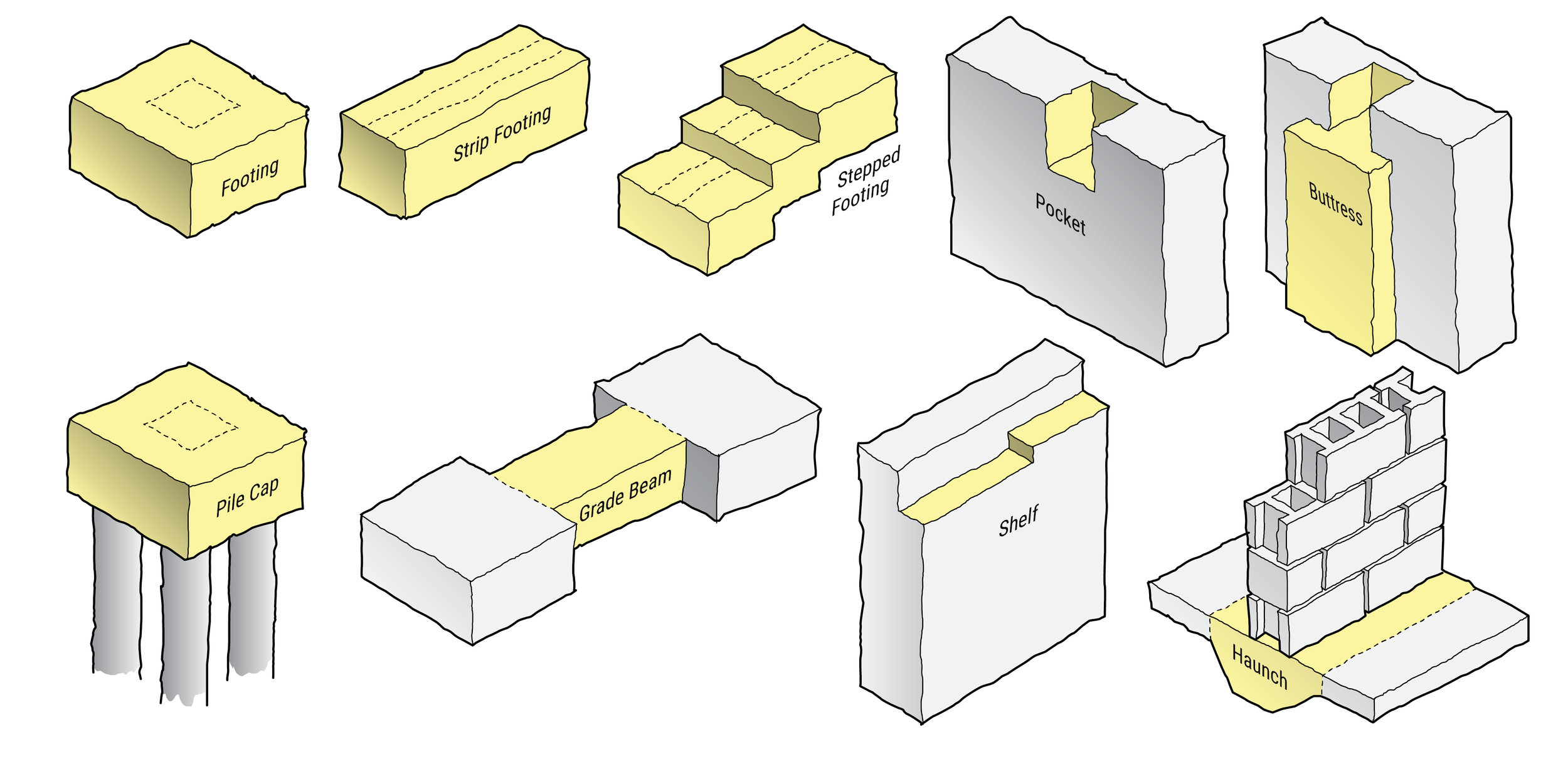 Footing

Strip Footing

Stepped Footing

Pocket

Buttress

Pile Cap

Grade Beam

Shelf

Haunch