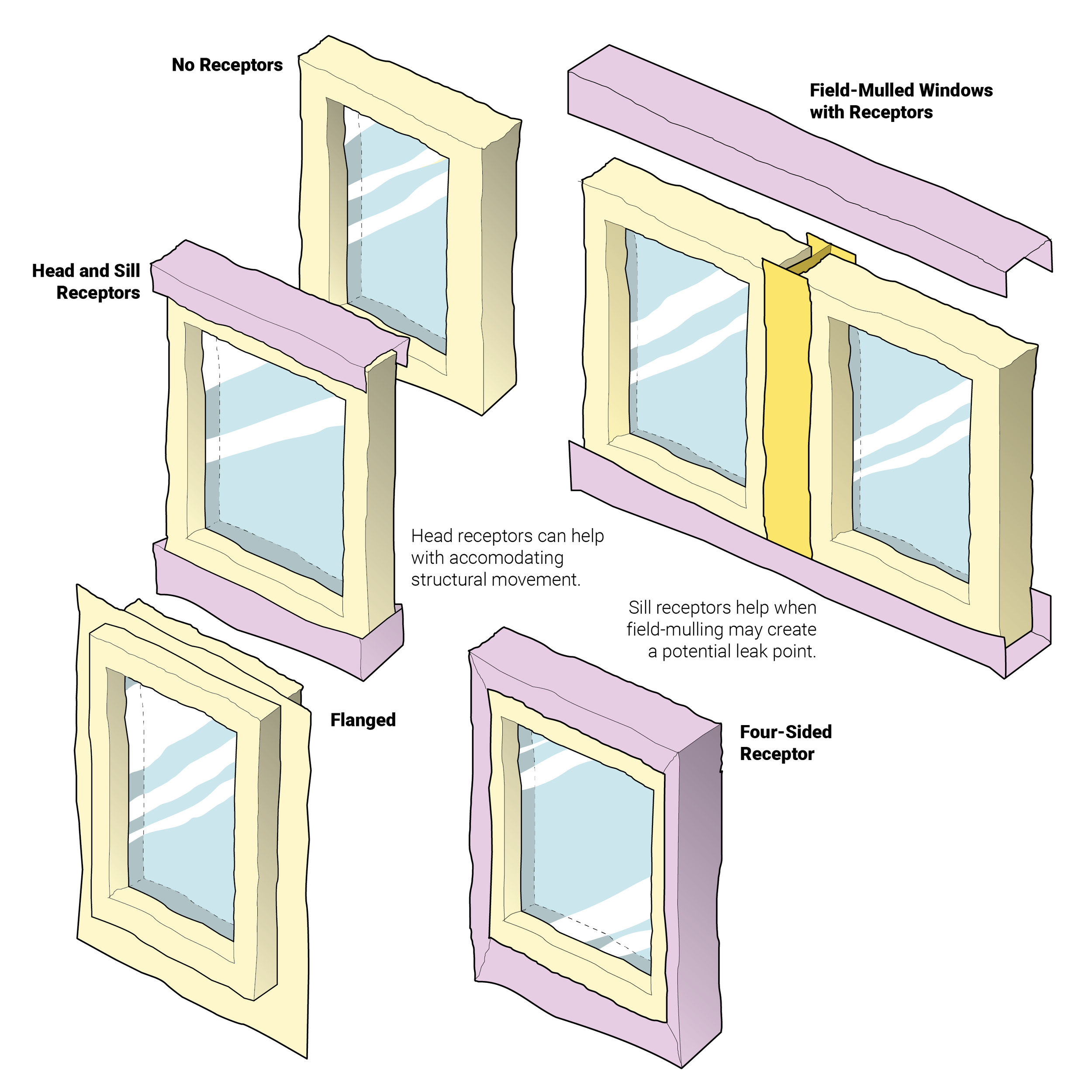 No Receptors

Field-Mulled Windows with Receptors

Head and Sill Receptors

Head receptors can help with accomodating structural movement.

Sill receptors help when field-mulling may create a potential leak point.

Flanged

Four-Sided Receptor