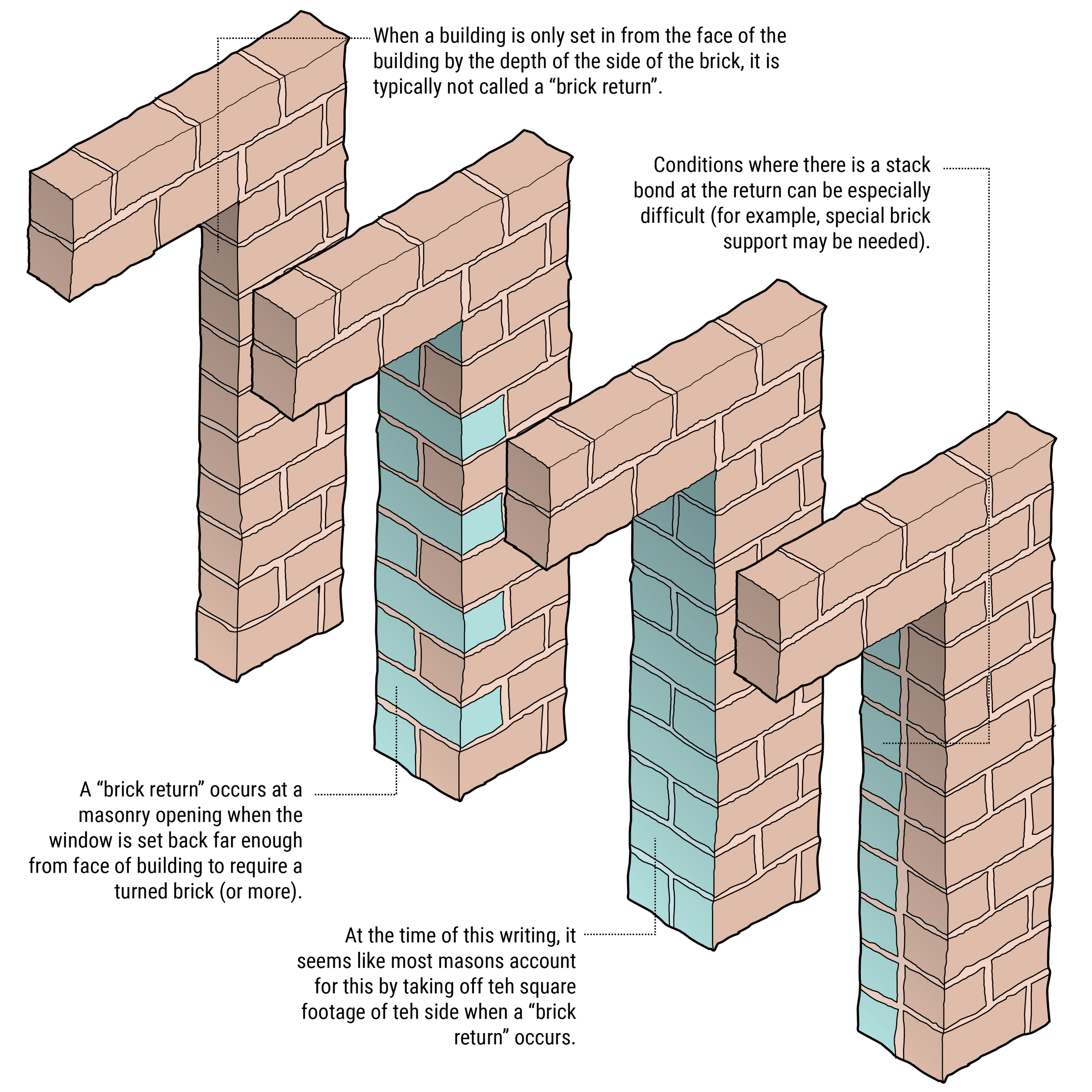 When a building is only set in from the face of the building by the depth of the side of the brick, it is typically not called a “brick return”.

Conditions where there is a stack bond at the return can be especially difficult (for example, special brick support may be needed).

A “brick return” occurs at a masonry opening when the window is set back far enough from face of building to require a turned brick (or more).

At the time of this writing, it seems like most masons account for this by taking off teh square footage of teh side when a “brick return” occurs.