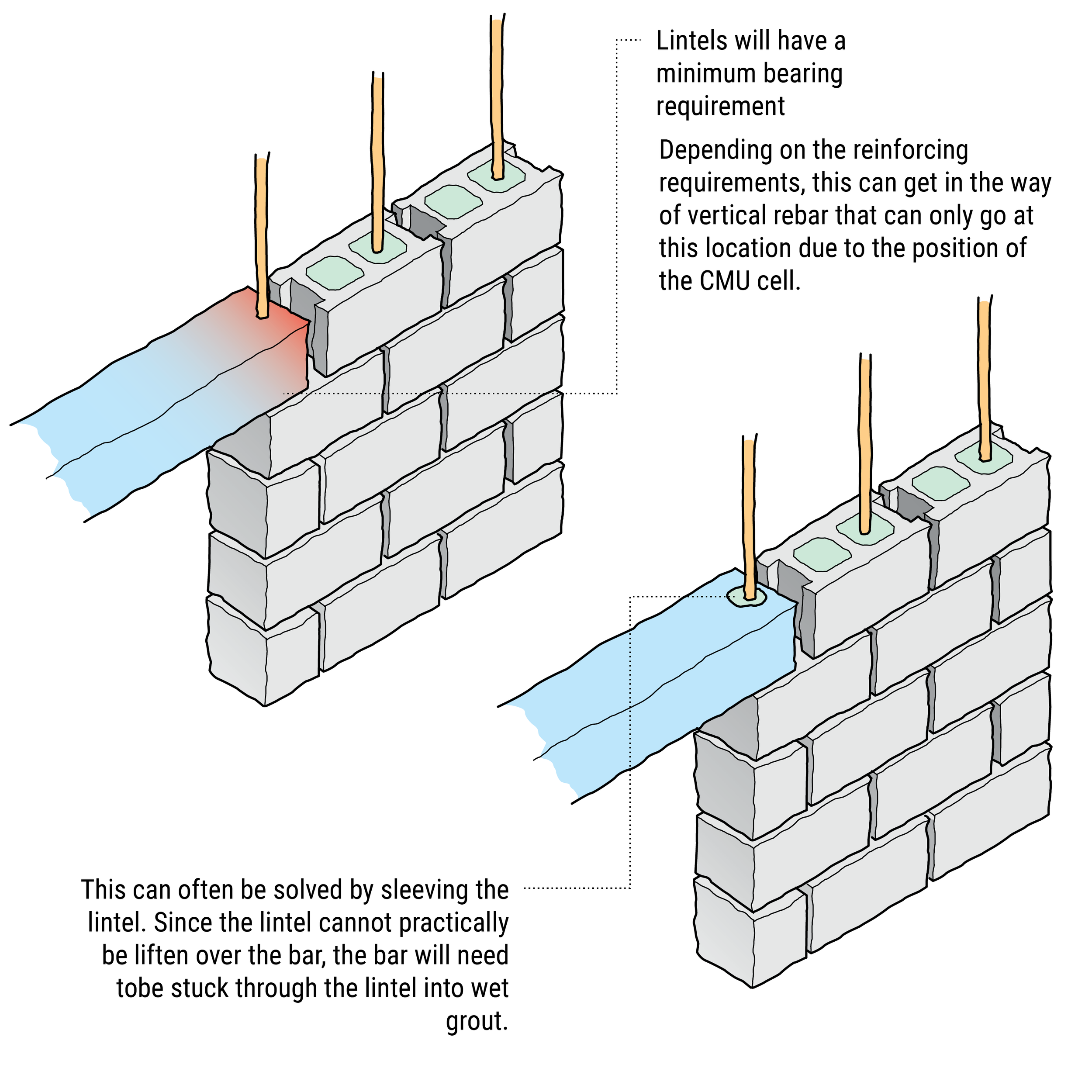 Lintels will have a minimum bearing requirement

Depending on the reinforcing requirements, this can get in the way of vertical rebar that can only go at this location due to the position of the CMU cell.

This can often be solved by sleeving the lintel. Since the lintel cannot practically be liften over the bar, the bar will need tobe stuck through the lintel into wet grout.