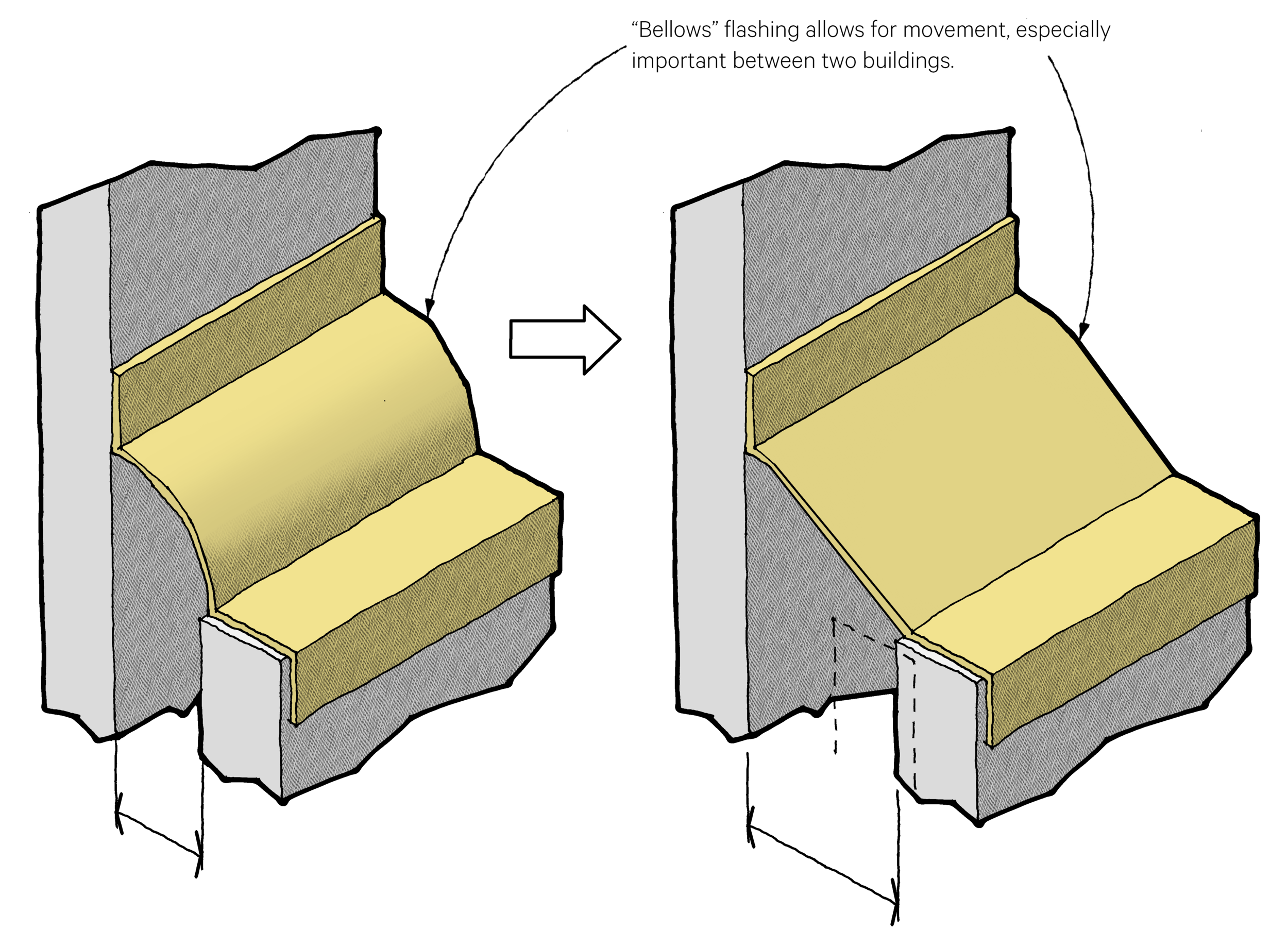 “Bellows” flashing allows for movement, especially important between two buildings.