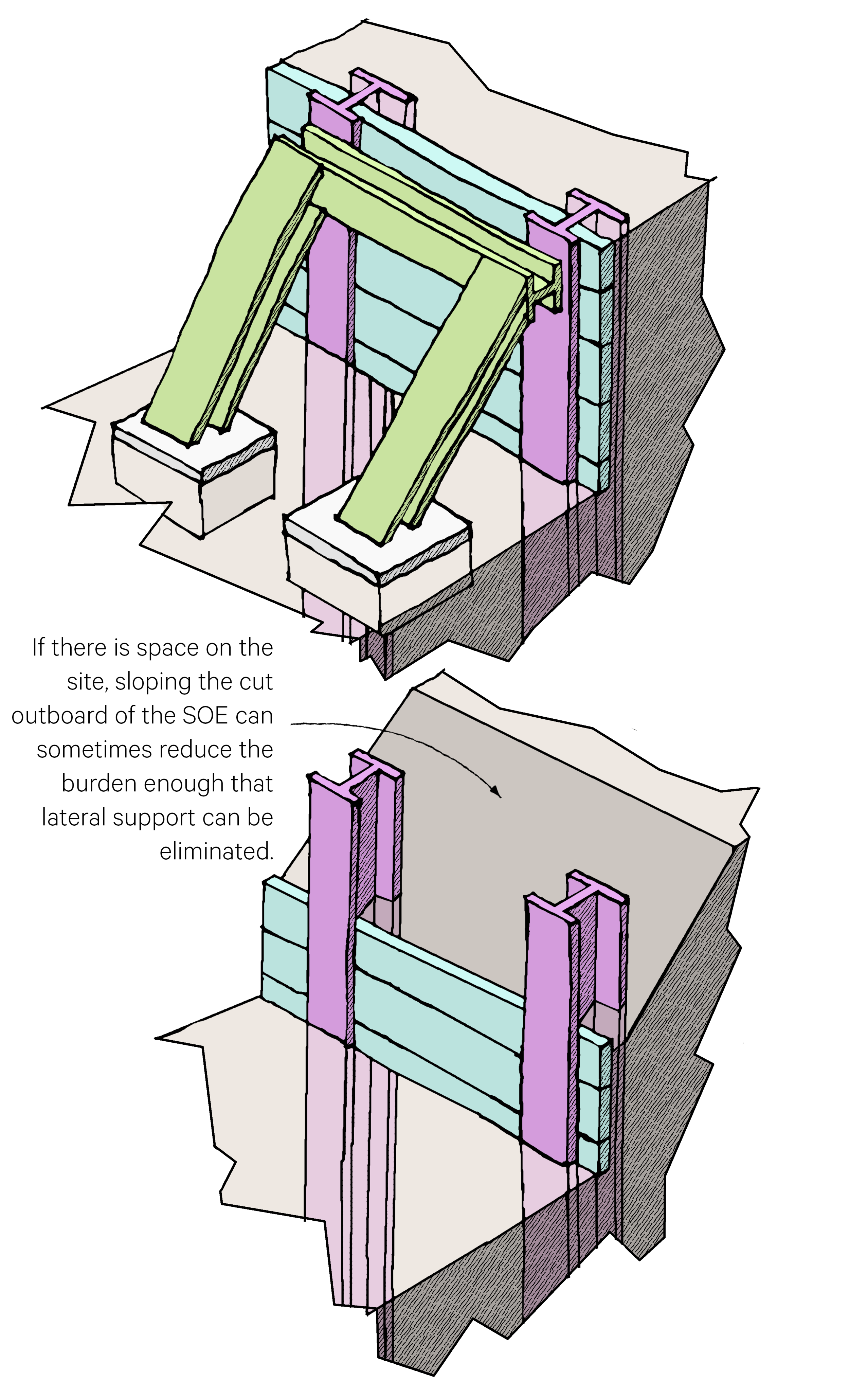 If there is space on the site, sloping the cut outboard of the SOE can sometimes reduce the burden enough that lateral support can be eliminated.