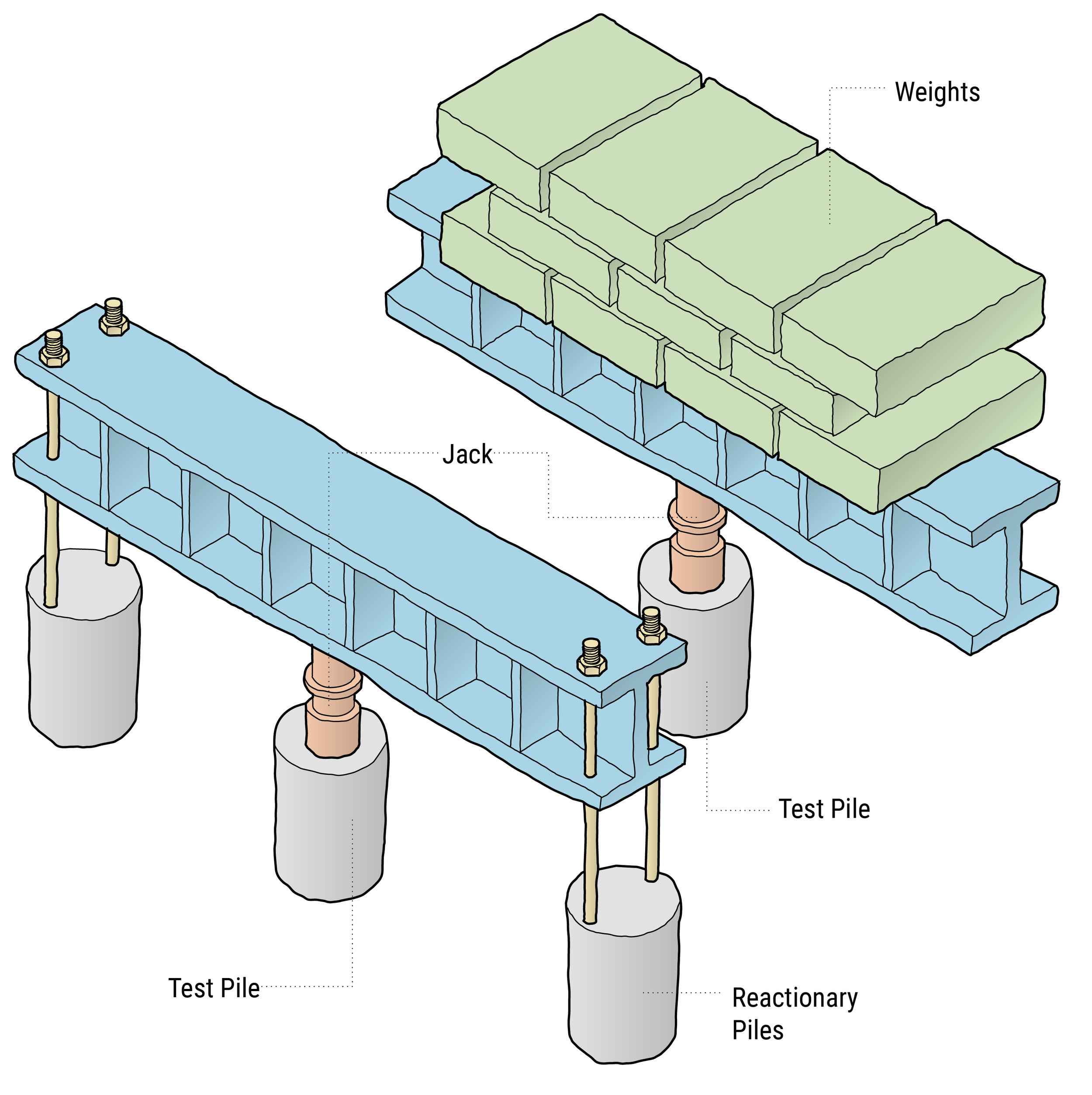 Weights

Jack

Test Pile

Test Pile

Reactionary Piles