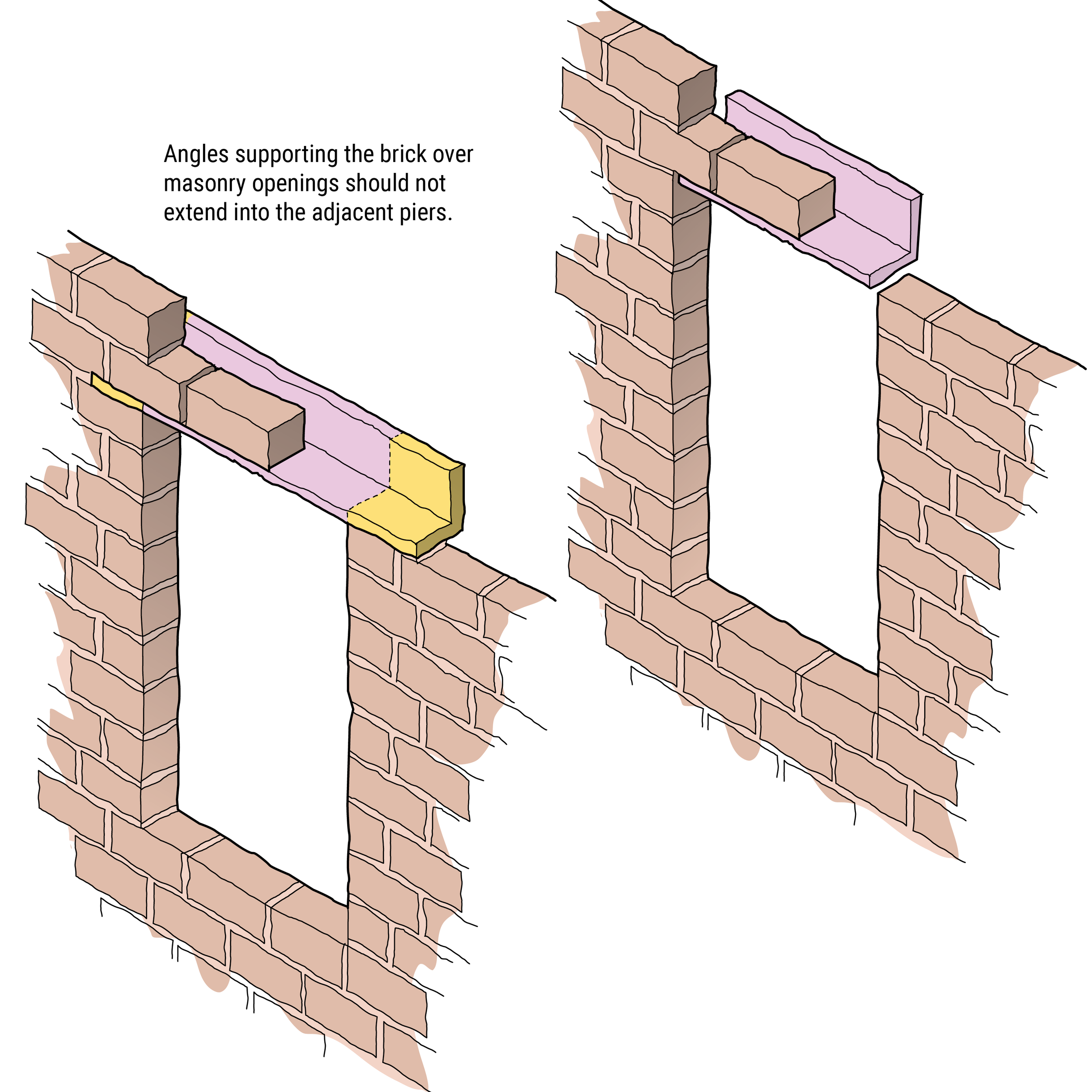 Angles supporting the brick over masonry openings should not extend into the adjacent piers.