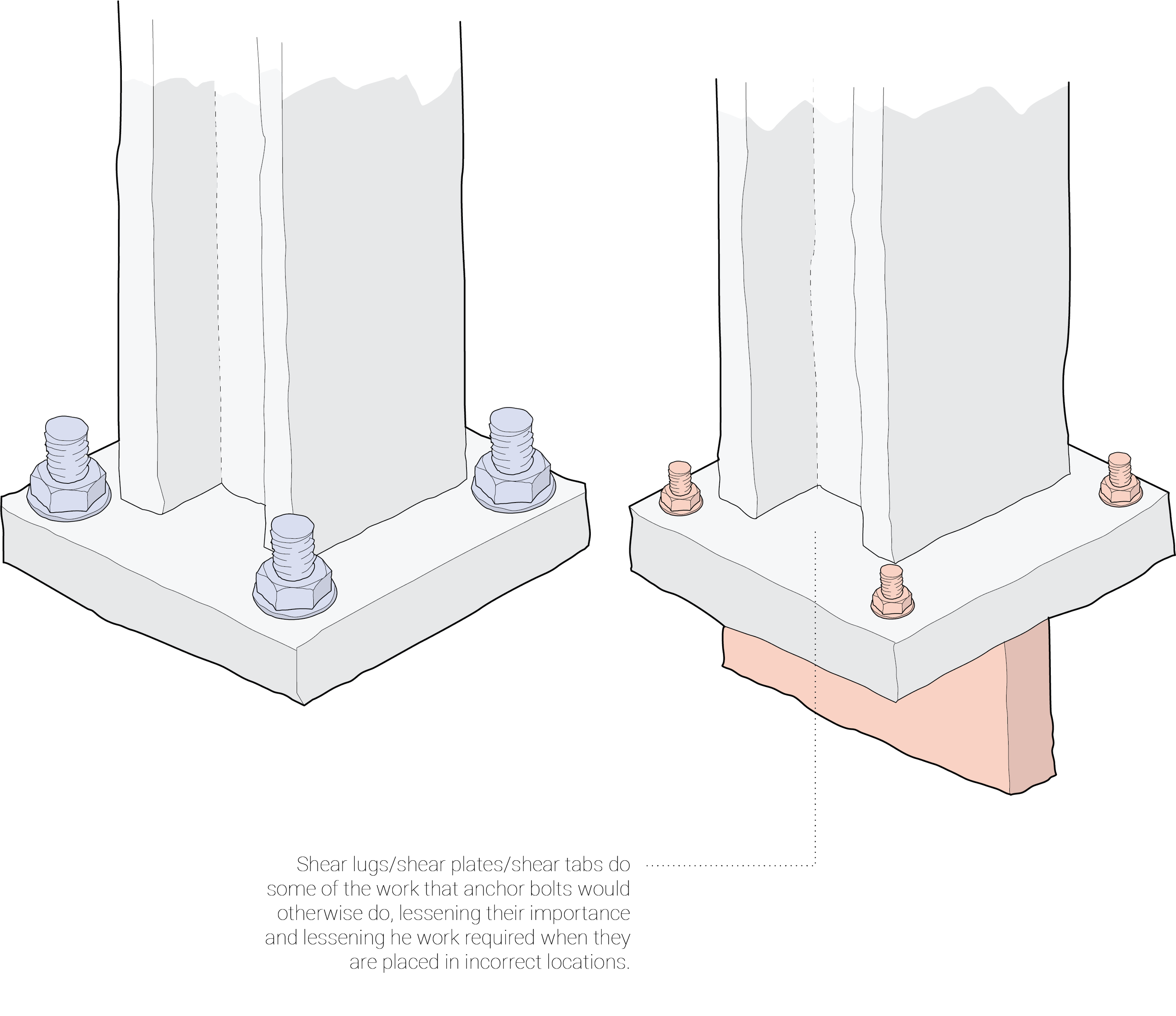 Shear lugs/shear plates/shear tabs do some of the work that anchor bolts would otherwise do, lessening their importance and lessening he work required when they are placed in incorrect locations.