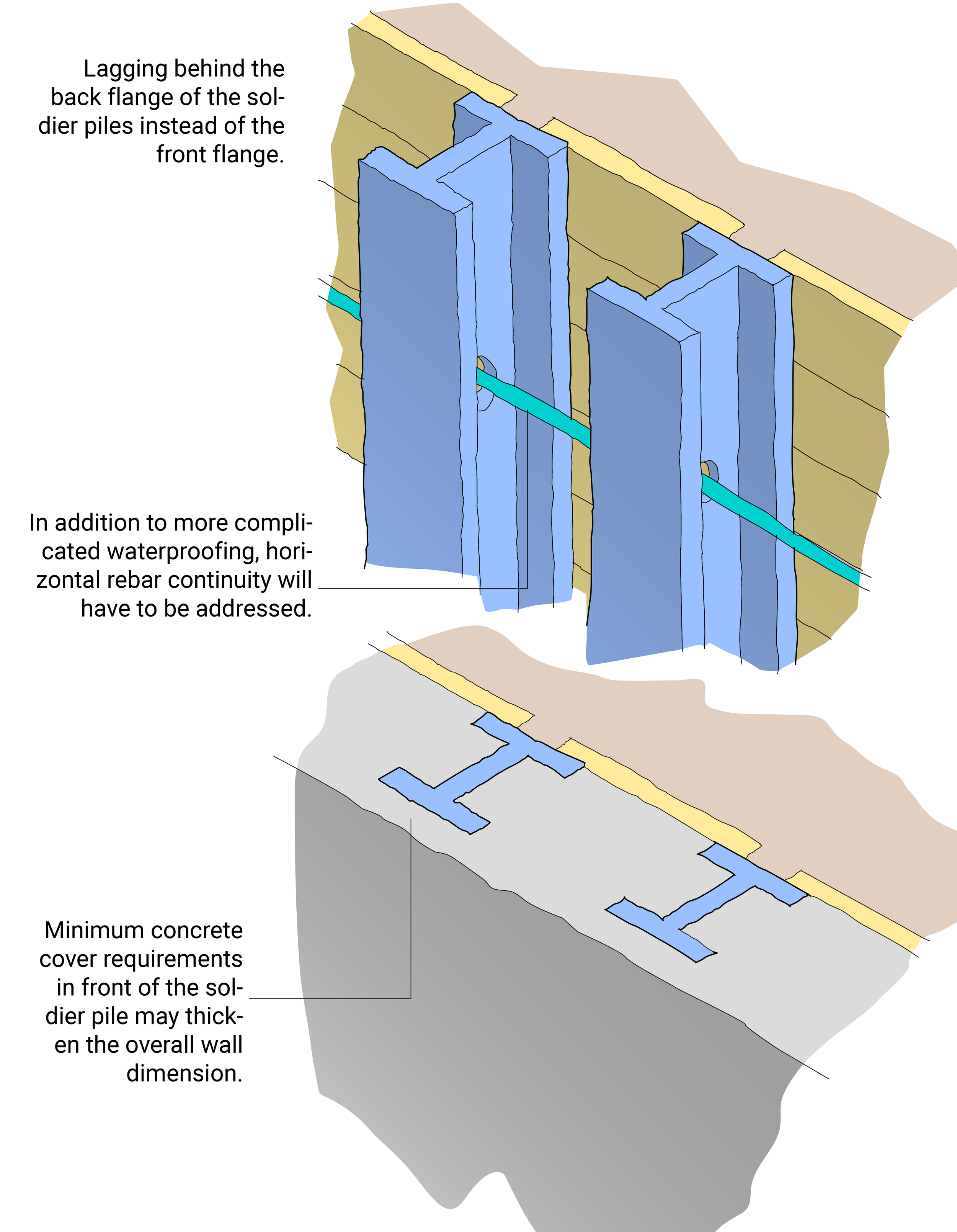 Lagging behind the back flange of the soldier piles instead of the front flange.

In addition to more complicated waterproofing, horizontal rebar continuity will have to be addressed.

Minimum concrete cover requirements in front of the soldier pile may thicken the overall wall dimension.