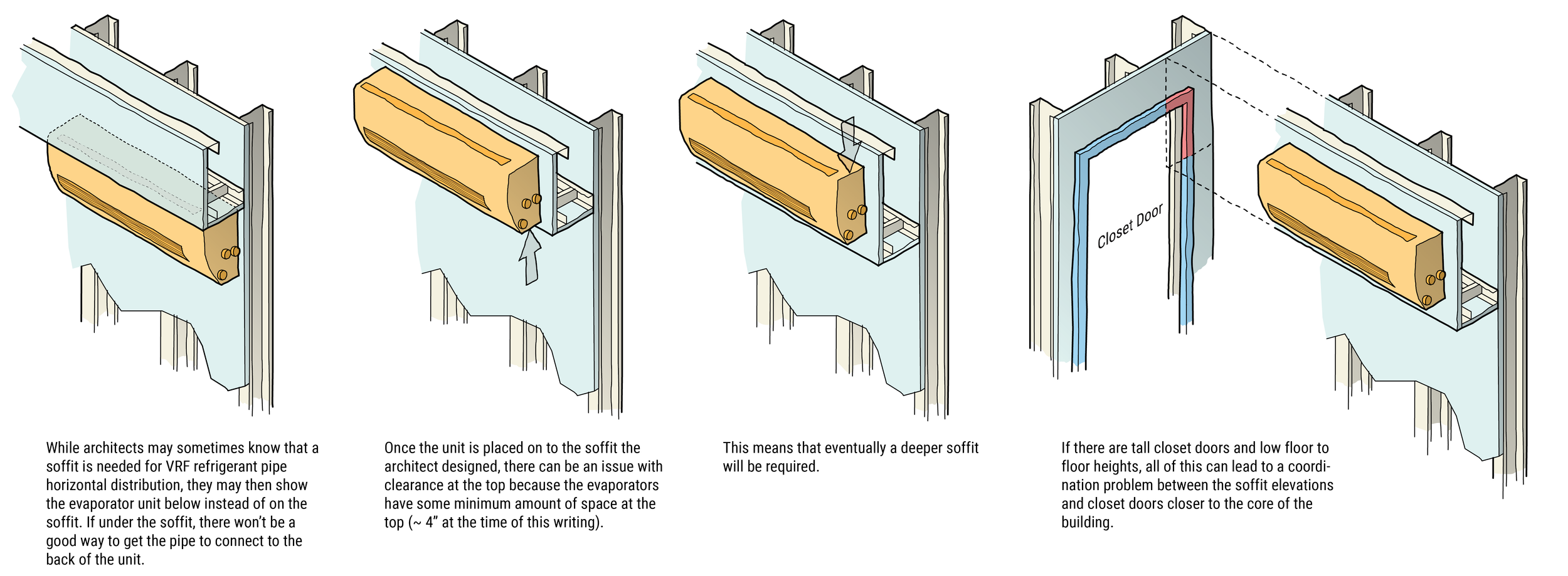 Closet Door

While architects may sometimes know that a soffit is needed for VRF refrigerant pipe horizontal distribution, they may then show the evaporator unit below instead of on the soffit. If under the soffit, there won't be a good way to get the pipe to connect to the back of the unit.

Once the unit is placed on to the soffit the architect designed, there can be an issue with clearance at the top because the evaporators have some minimum amount of space at the top (~ 4" at the time of this writing).

This means that eventually a deeper soffit will be required.

If there are tall closet doors and low floor to floor heights, all of this can lead to a coordination problem between the soffit elevations and closet doors closer to the core of the building.