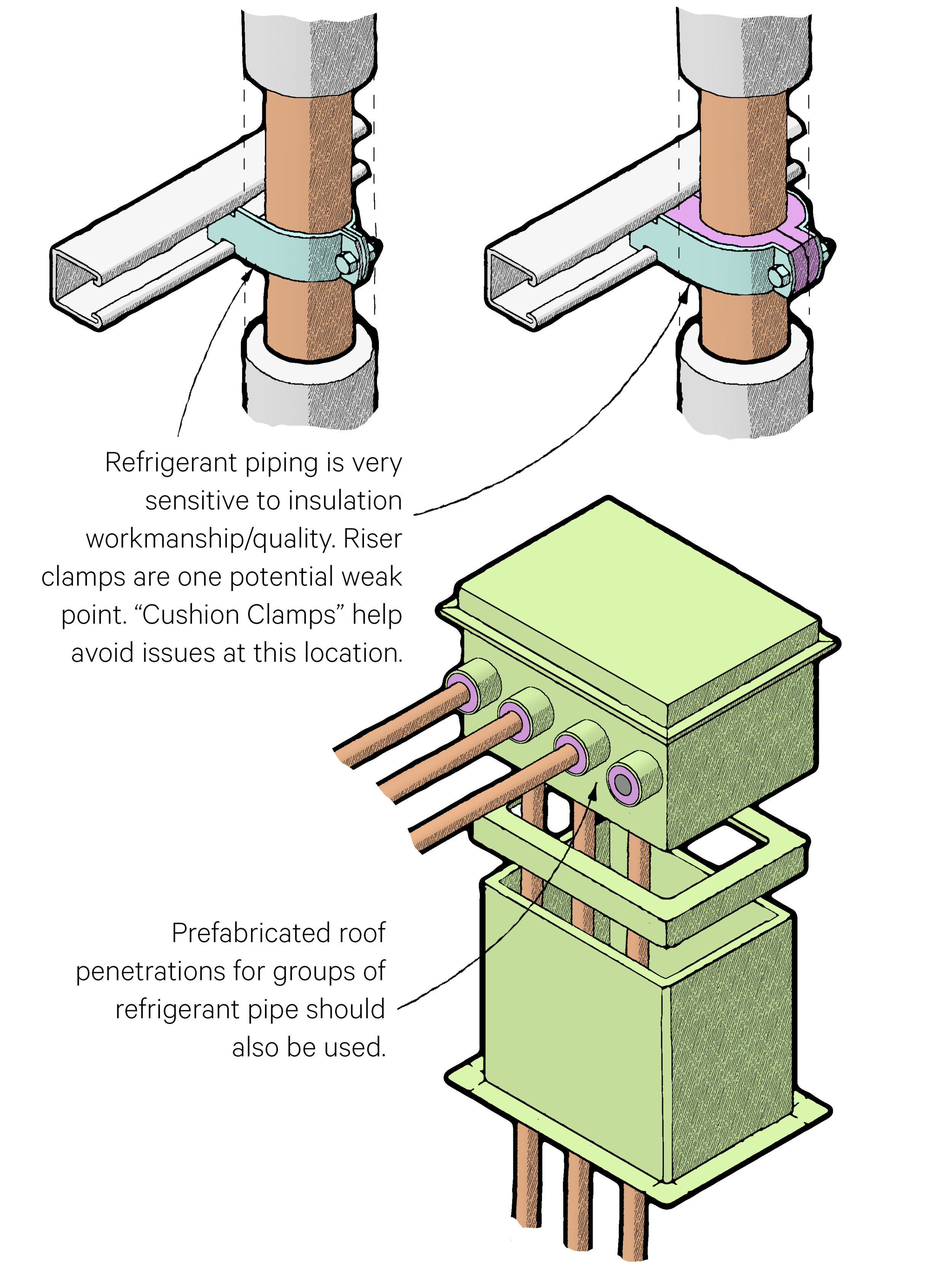 Refrigerant piping is very sensitive to insulation workmanship/quality. Riser clamps are one potential weak point. “Cushion Clamps” help avoid issues at this location.

Prefabricated roof penetrations for groups of refrigerant pipe should also be used.