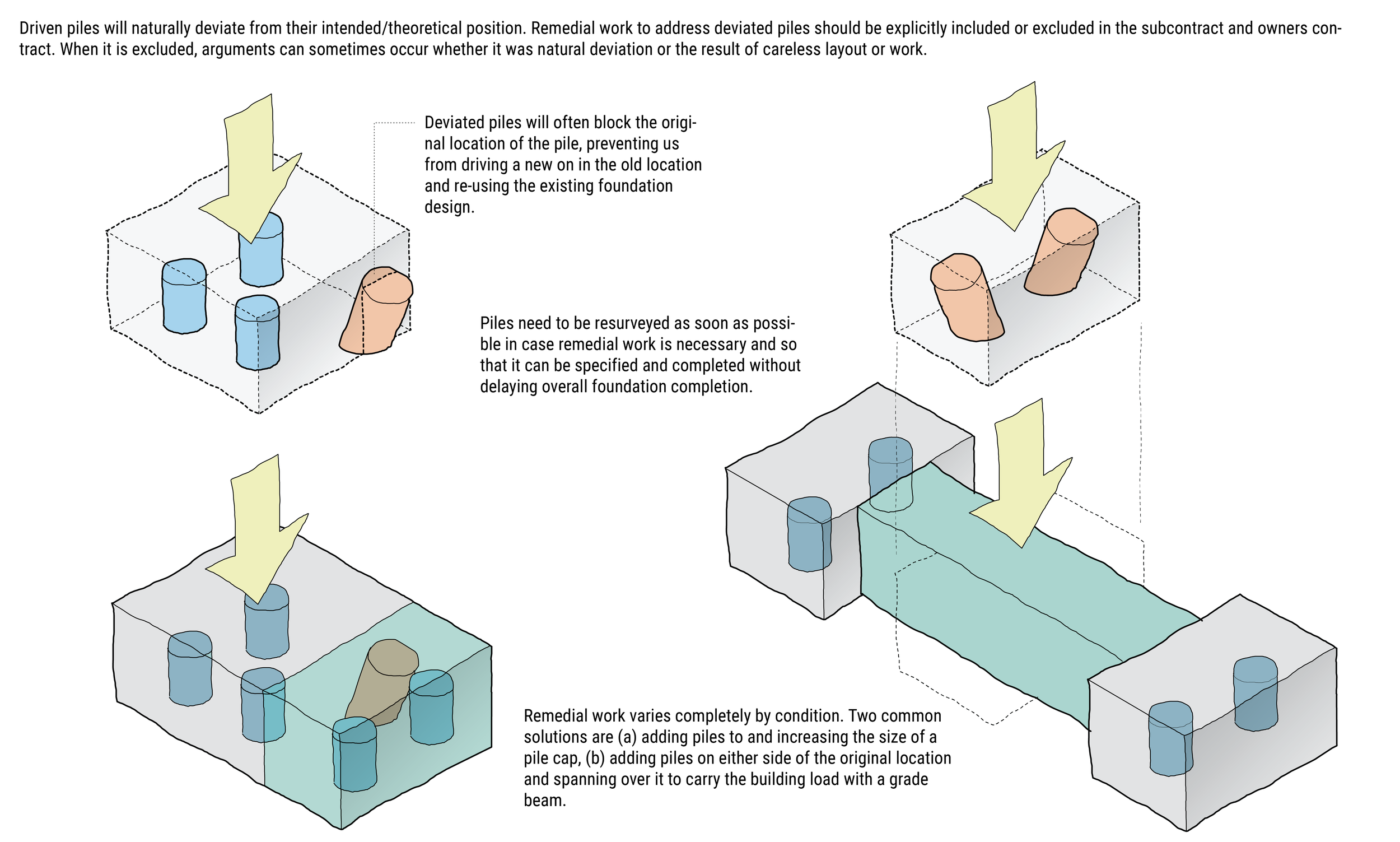 Driven piles will naturally deviate from their intended/theoretical position. Remedial work to address deviated piles should be explicitly included or excluded in the subcontract and owners contract. When it is excluded, arguments can sometimes occur whether it was natural deviation or the result of careless layout or work.

Deviated piles will often block the original location of the pile, preventing us from driving a new on in the old location and re-using the existing foundation design.

Piles need to be resurveyed as soon as possible in case remedial work is necessary and so that it can be specified and completed without delaying overall foundation completion.

Remedial work varies completely by condition. Two common solutions are (a) adding piles to and increasing the size of a pile cap, (b) adding piles on either side of the original location and spanning over it to carry the building load with a grade beam.