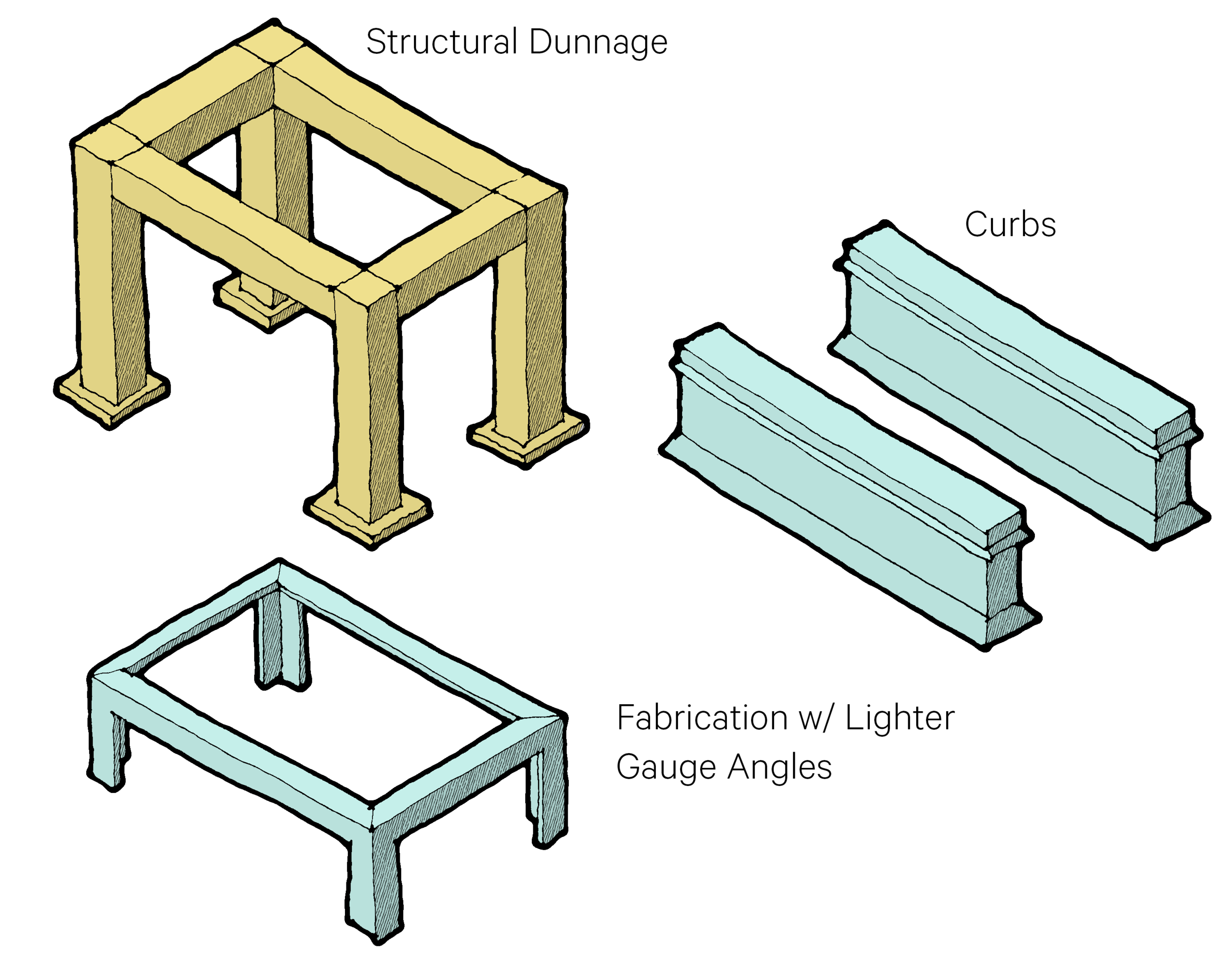 Structural Dunnage

Curbs

Fabrication w/ Lighter Gauge Angles