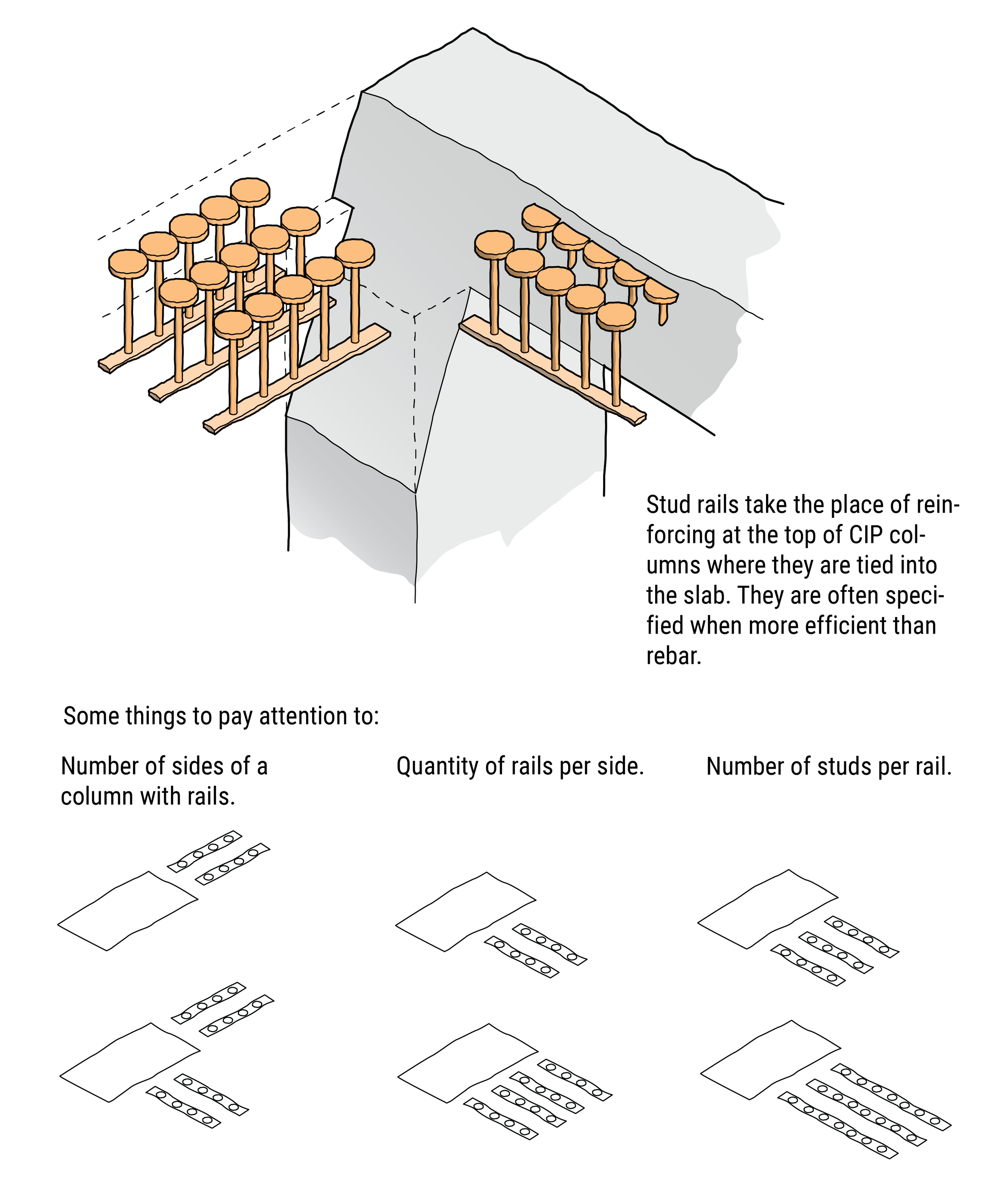 Stud rails take the place of reinforcing at the top of CIP columns where they are tied into the slab. They are often specified when more efficient than rebar.

Some things to pay attention to:

Number of sides of a column with rails.

Quantity of rails per side.

Number of studs per rail.