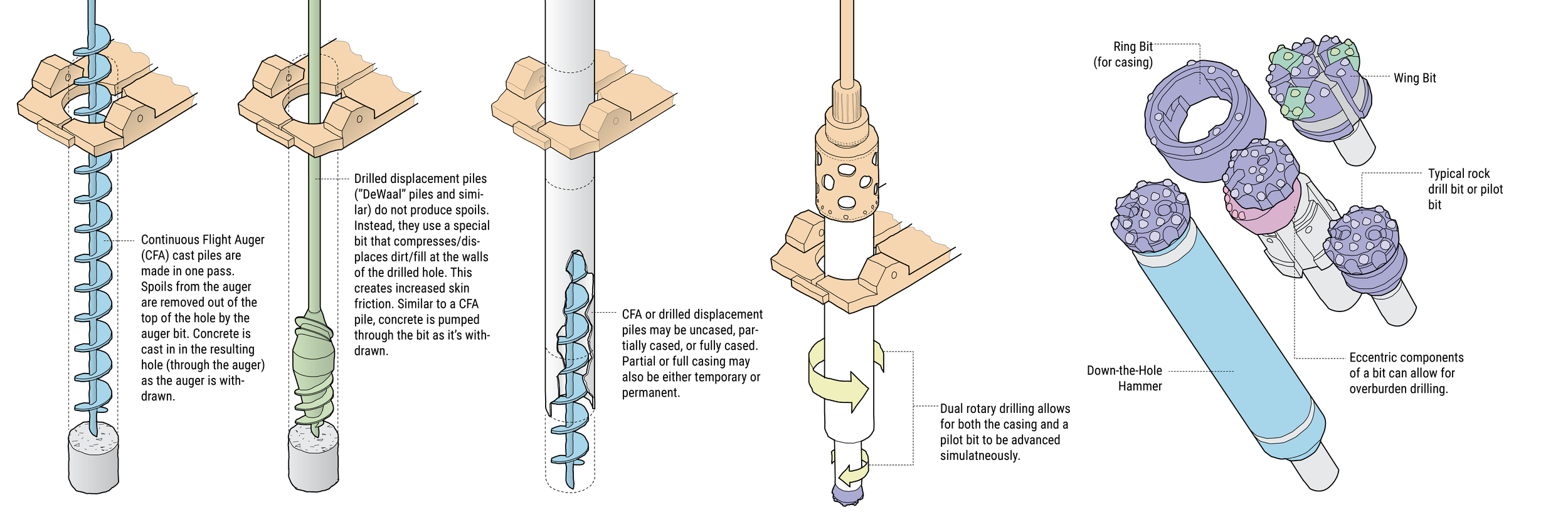 Continuous Flight Auger (CFA) cast piles are made in one pass. Spoils from the auger are removed out of the top of the hole by the auger bit. Concrete is cast in in the resulting hole (through the auger) as the auger is withdrawn.

Drilled displacement piles ("DeWaal" piles and similar) do not produce spoils. Instead, they use a special bit that compresses/displaces dirt/fill at the walls of the drilled hole. This creates increased skin friction. Similar to a CFA pile, concrete is pumped through the bit as it's withdrawn.

CFA or drilled displacement piles may be uncased, partially cased, or fully cased. Partial or full casing may also be either temporary or permanent.

Dual rotary drilling allows for both the casing and a pilot bit to be advanced simulatneously.

Ring Bit (for casing)

Wing Bit

Typical rock drill bit or pilot bit

Down-the-Hole Hammer

Eccentric components of a bit can allow for overburden drilling.