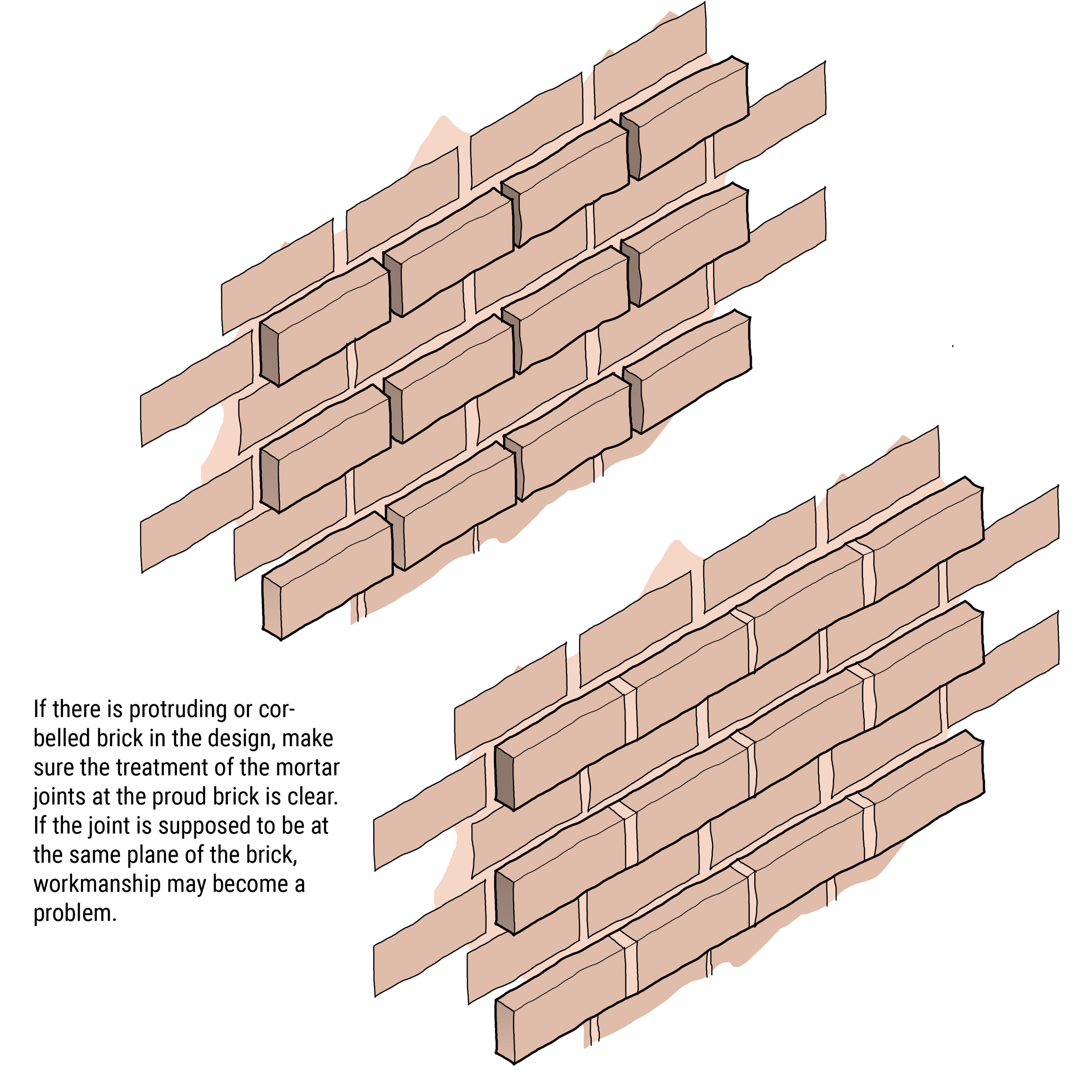 If there is protruding or corbelled brick in the design, make sure the treatment of the mortar joints at the proud brick is clear. If the joint is supposed to be at the same plane of the brick, workmanship may become a problem.