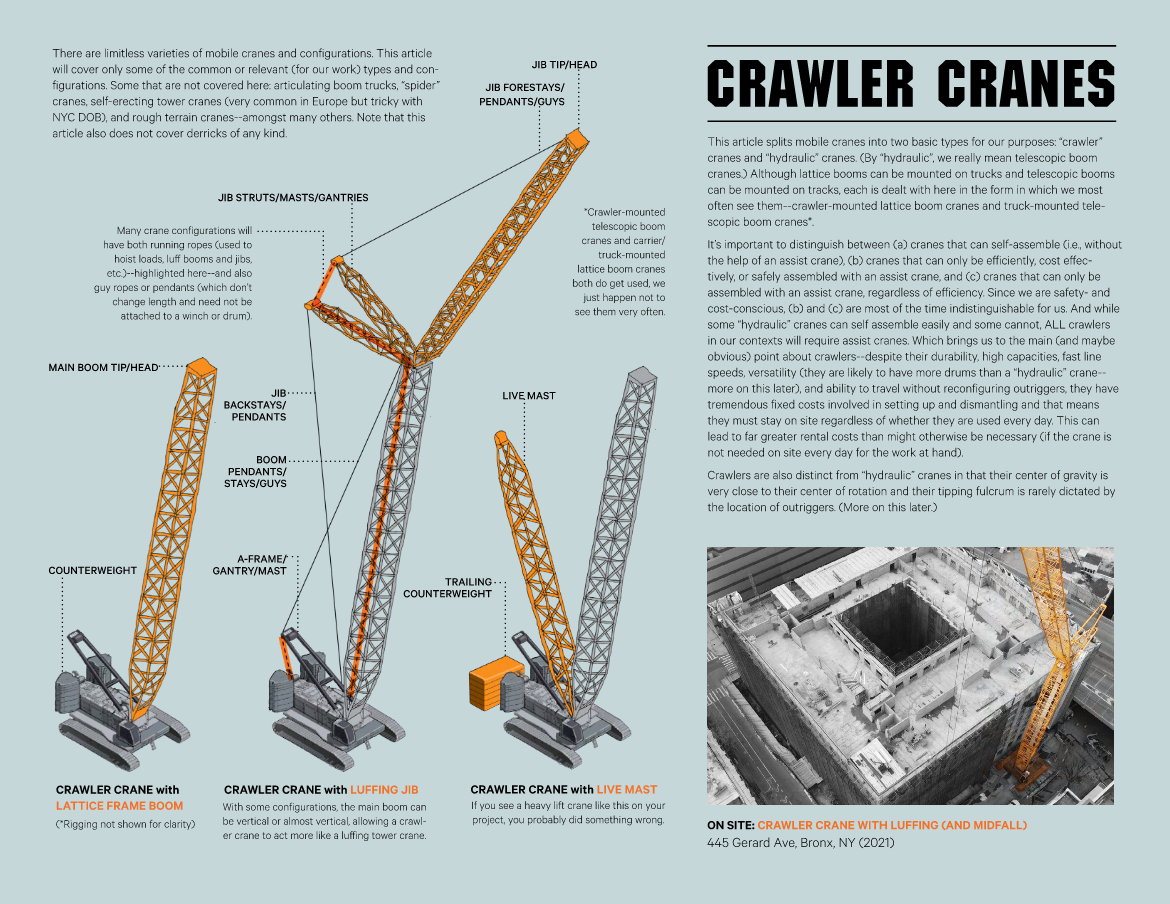 There are limitless varieties of mobile cranes and configurations. This article will cover only some of the common or relevant (for our work) types and configurations. Some that are not covered here: articulating boom trucks, "spider" cranes, self-erecting tower cranes (very common in Europe but tricky with NYC DOB), and rough terrain cranes--amongst many others. Note that this article also does not cover derricks of any kind.

JIB TIP/HEAD

JIB FORESTAYS/ PENDANTS/GUYS

JIB STRUTS/MASTS/GANTRIES

Many crane configurations will have both running ropes (used to hoist loads, luff booms and jibs, etc.)--highlighted here--and also guy ropes or pendants (which don't change length and need not be attached to a winch or drum).

*Crawler-mounted telescopic boom cranes and carrier/ truck-mounted lattice boom cranes both do get used, we just happen not to see them very often.

MAIN BOOM TIP/HEAD

JIB BACKSTAYS/ PENDANTS

BOOM PENDANTS/ STAYS/GUYS

LIVE MAST

COUNTERWEIGHT

A-FRAME/ GANTRY/MAST

TRAILING COUNTERWEIGHT

CRAWLER CRANE with LATTICE FRAME BOOM
(*Rigging not shown for clarity)

CRAWLER CRANE with LUFFING JIB
With some configurations, the main boom can be vertical or almost vertical, allowing a crawler crane to act more like a luffing tower crane.

CRAWLER CRANE with LIVE MAST
If you see a heavy lift crane like this on your project, you probably did something wrong.

CRAWLER CRANES

This article splits mobile cranes into two basic types for our purposes: "crawler" cranes and "hydraulic" cranes. (By "hydraulic", we really mean telescopic boom cranes.) Although lattice booms can be mounted on trucks and telescopic booms can be mounted on tracks, each is dealt with here in the form in which we most often see them--crawler-mounted lattice boom cranes and truck-mounted telescopic boom cranes*.

It's important to distinguish between (a) cranes that can self-assemble (i.e., without the help of an assist crane), (b) cranes that can only be efficiently, cost effectively, or safely assembled with an assist crane, and (c) cranes that can only be assembled with an assist crane, regardless of efficiency. Since we are safety- and cost-conscious, (b) and (c) are most of the time indistinguishable for us. And while some "hydraulic" cranes can self assemble easily and some cannot, ALL crawlers in our contexts will require assist cranes. Which brings us to the main (and maybe obvious) point about crawlers--despite their durability, high capacities, fast line speeds, versatility (they are likely to have more drums than a "hydraulic" crane--more on this later), and ability to travel without reconfiguring outriggers, they have tremendous fixed costs involved in setting up and dismantling and that means they must stay on site regardless of whether they are used every day. This can lead to far greater rental costs than might otherwise be necessary (if the crane is not needed on site every day for the work at hand).

Crawlers are also distinct from "hydraulic" cranes in that their center of gravity is very close to their center of rotation and their tipping fulcrum is rarely dictated by the location of outriggers. (More on this later.)

ON SITE: CRAWLER CRANE WITH LUFFING (AND MIDFALL)
445 Gerard Ave, Bronx, NY (2021)