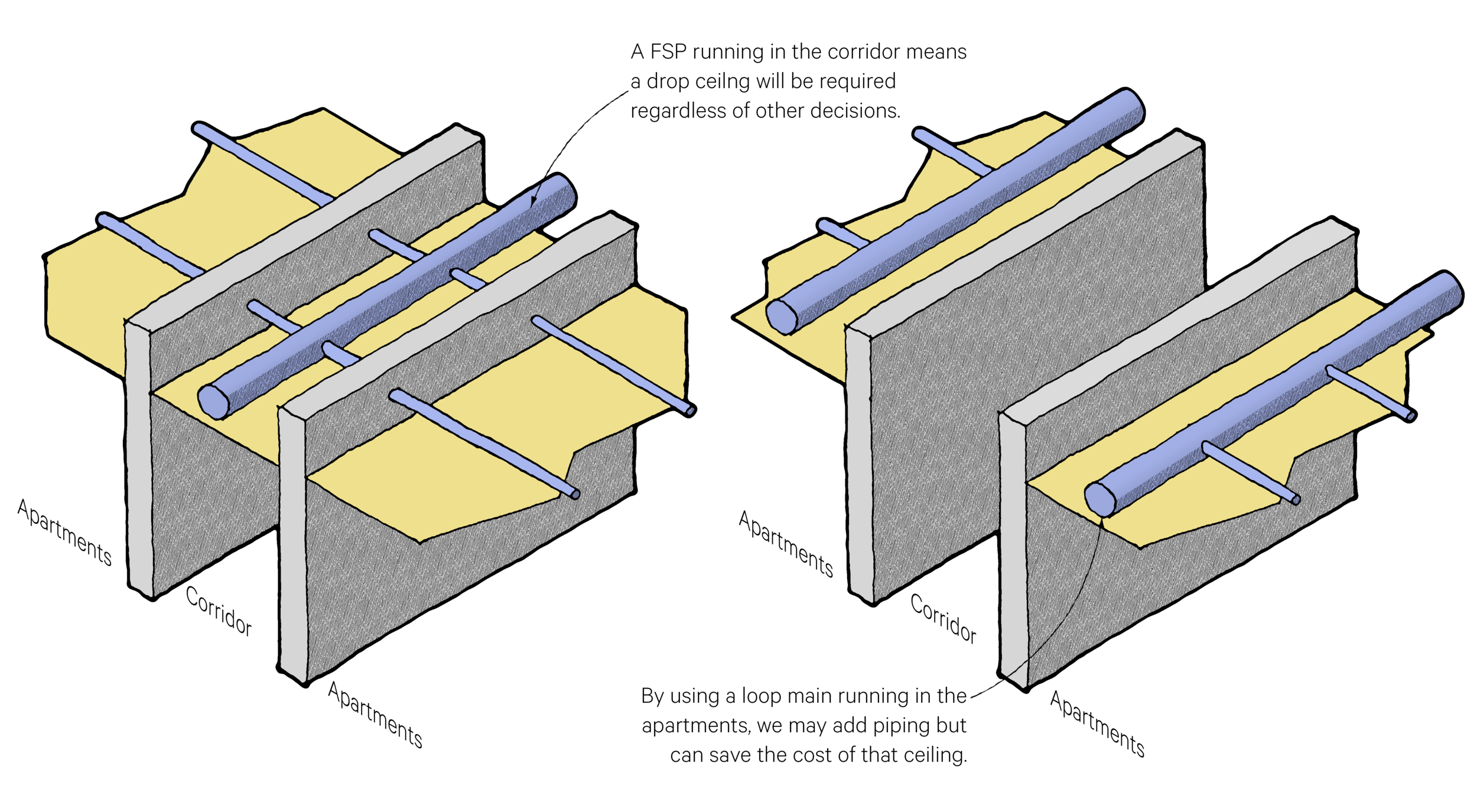 A FSP running in the corridor means a drop ceilng will be required regardless of other decisions.

Apartments

Corridor

Apartments

Apartments

Corridor

Apartments

By using a loop main running in the apartments, we may add piping but can save the cost of that ceiling.